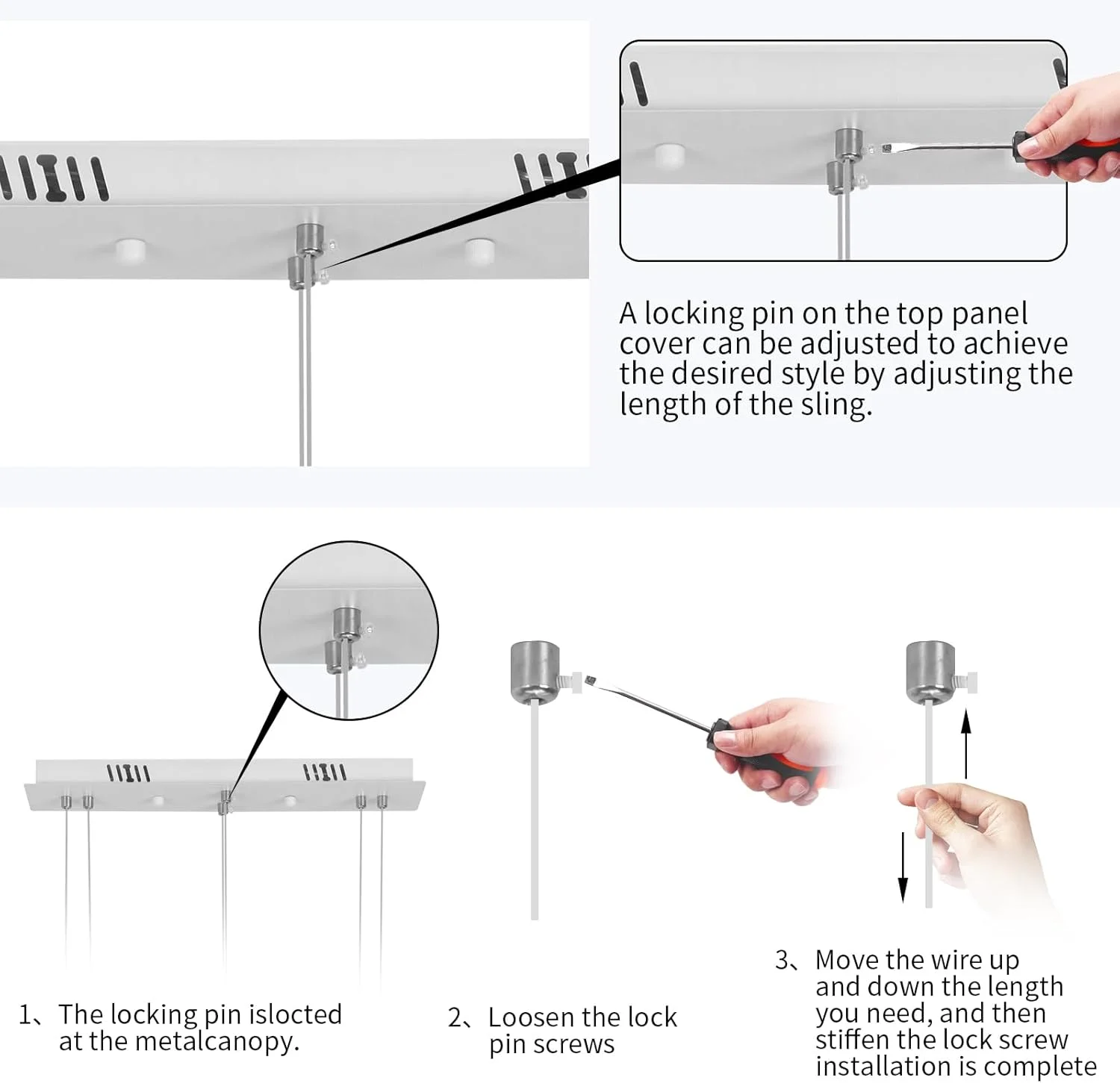 A locking pin on the top panel cover can be adjusted to achieve the desired style by adjusting the length of the sling.

1、The locking pin islocted at the metalcanopy.

2、Loosen the lock pin screws

3、Move the wire up and down the length you need, and then stiffen the lock screw installation is complete