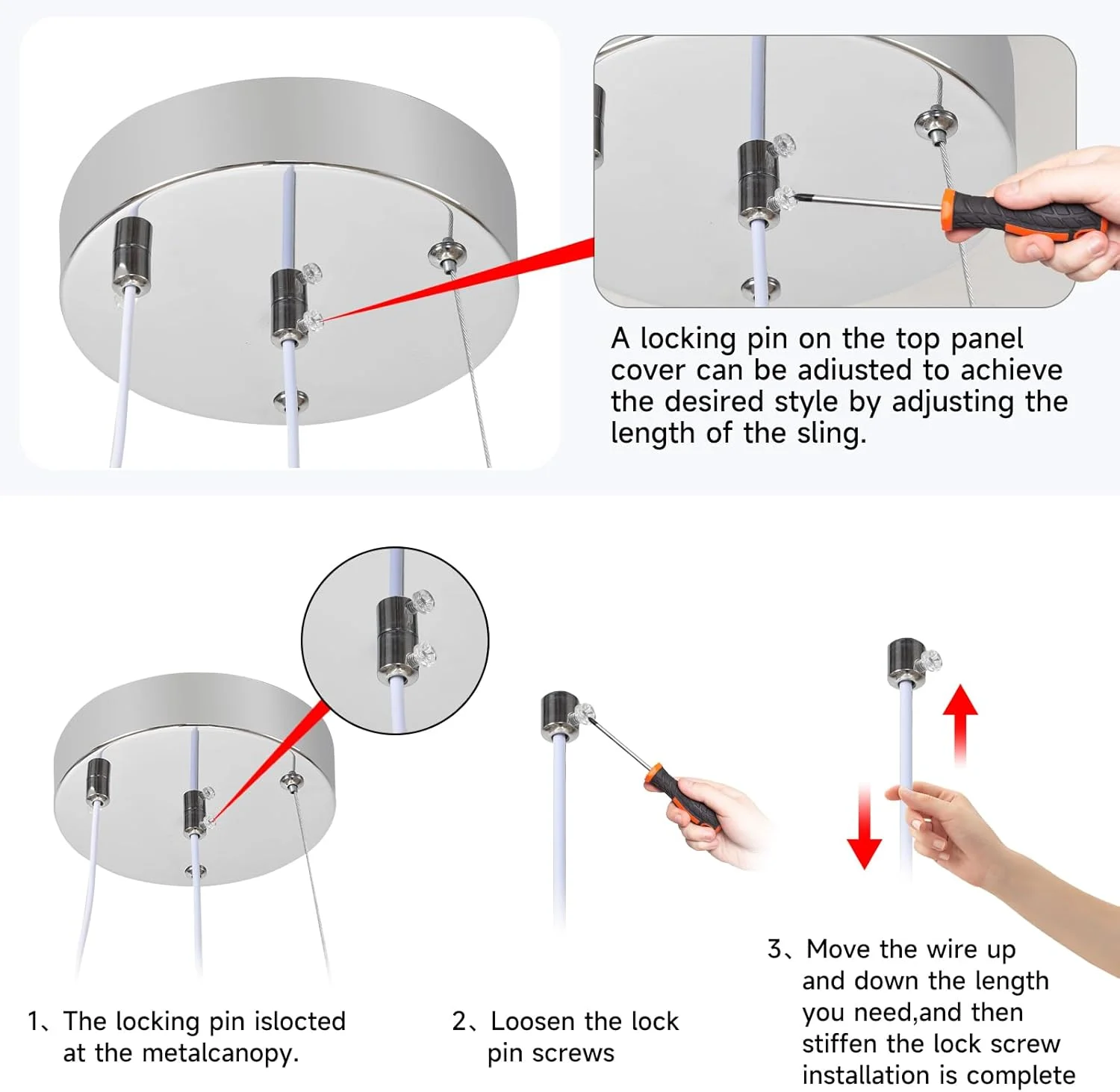 A locking pin on the top panel cover can be adiusted to achieve the desired style by adjusting the length of the sling.

1、The locking pin islocted at the metalcanopy.

2、Loosen the lock pin screws

3、Move the wire up and down the length you need,and then stiffen the lock screw installation is complete