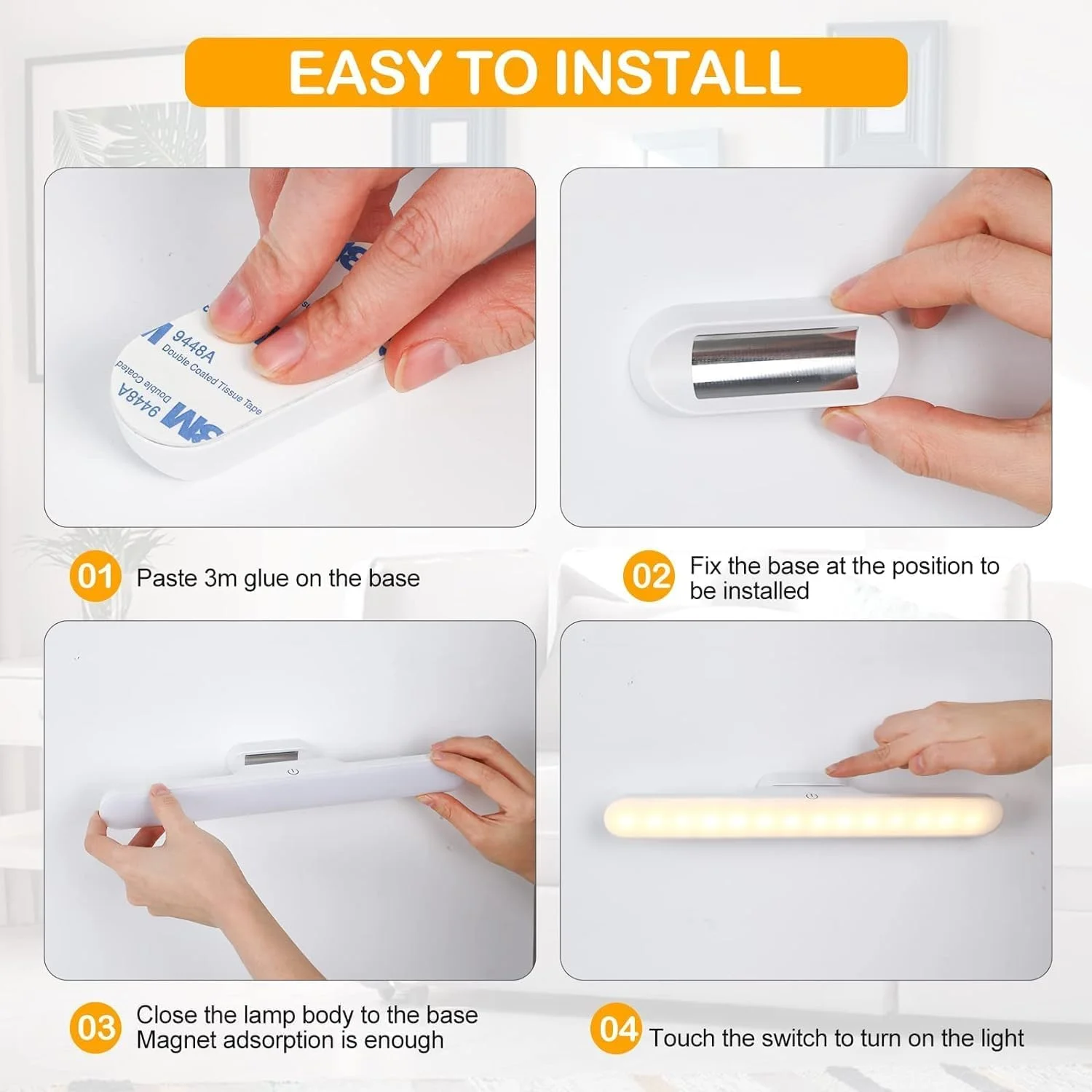 EASY TO INSTALL

9448A
Double Coated Tissue Tape
3M 9448A
Double Coated

01 Paste 3m glue on the base

02 Fix the base at the position to be installed

03 Close the lamp body to the base
Magnet adsorption is enough

04 Touch the switch to turn on the light