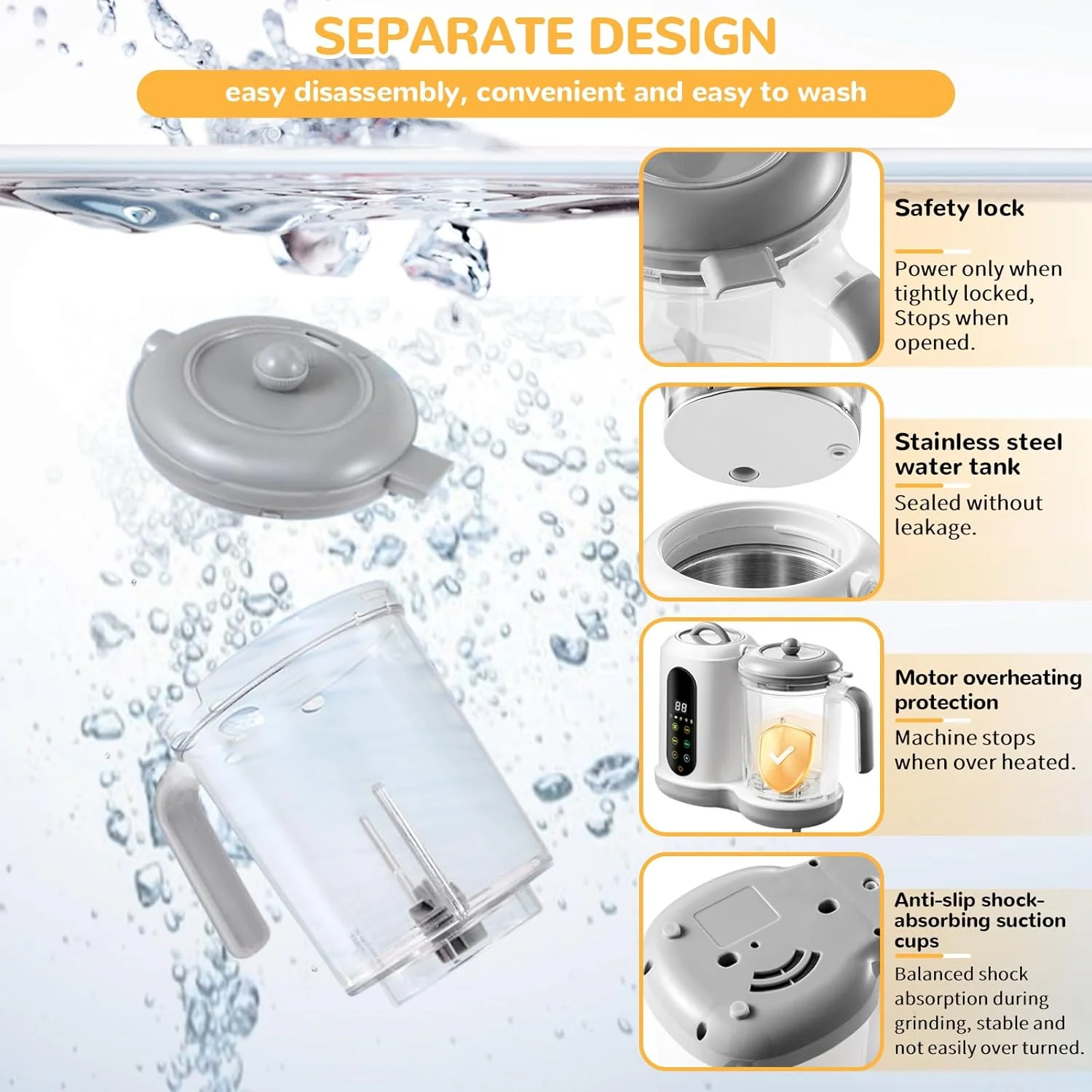 SEPARATE DESIGN

easy disassembly, convenient and easy to wash

Safety lock

Power only when tightly locked, Stops when opened.

Stainless steel water tank

Sealed without leakage.

88

Motor overheating protection

Machine stops when over heated.

Anti-slip shock-absorbing suction cups

Balanced shock absorption during grinding, stable and not easily over turned.