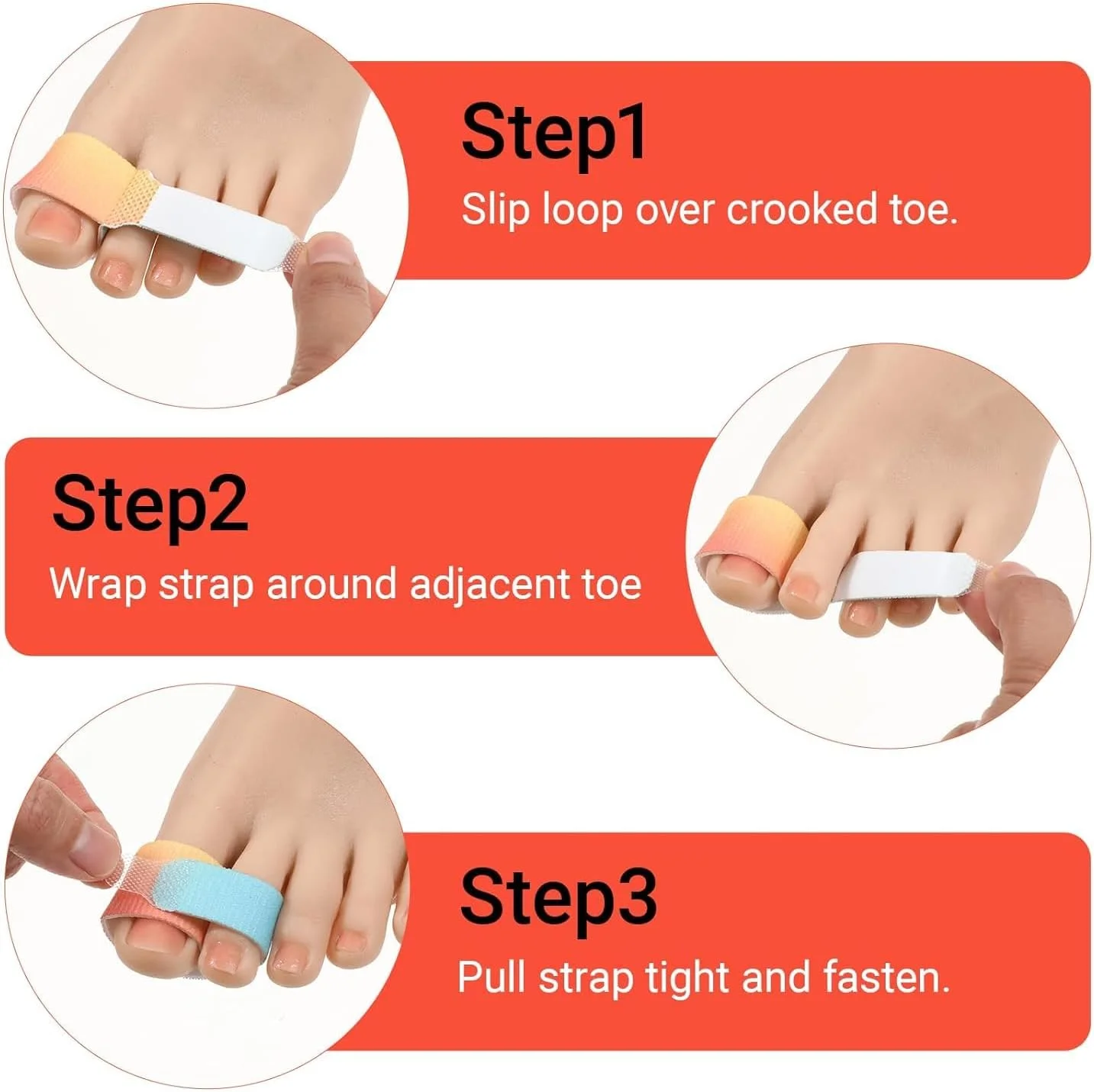 Step1
Slip loop over crooked toe.

Step2
Wrap strap around adjacent toe

Step3
Pull strap tight and fasten.