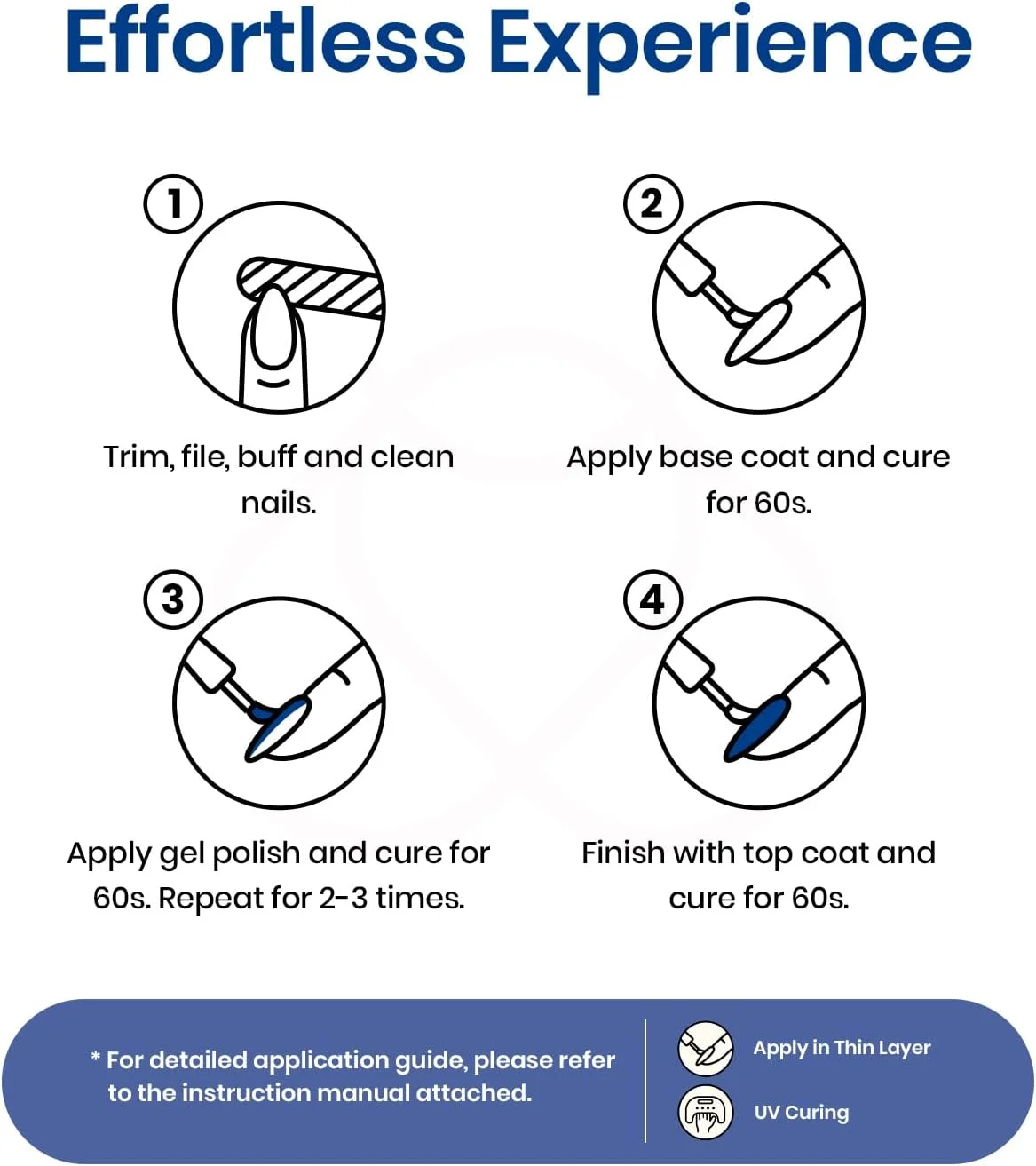 Effortless Experience

1

Trim, file, buff and clean nails.

2

Apply base coat and cure for 60s.

3

Apply gel polish and cure for 60s. Repeat for 2-3 times.

4

Finish with top coat and cure for 60s.

* For detailed application guide, please refer to the instruction manual attached.

Apply in Thin Layer

UV Curing