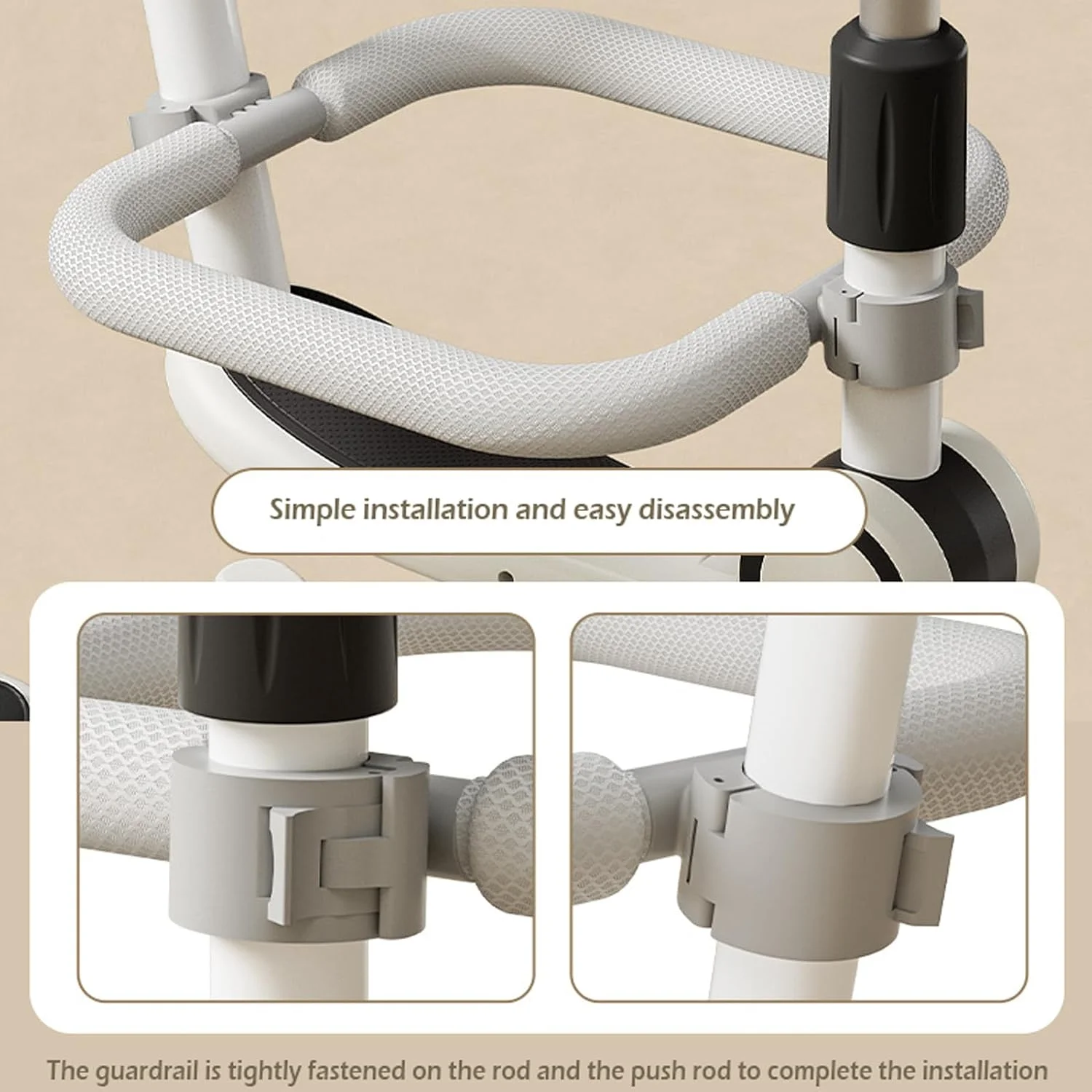 Simple installation and easy disassembly

The guardrail is tightly fastened on the rod and the push rod to complete the installation