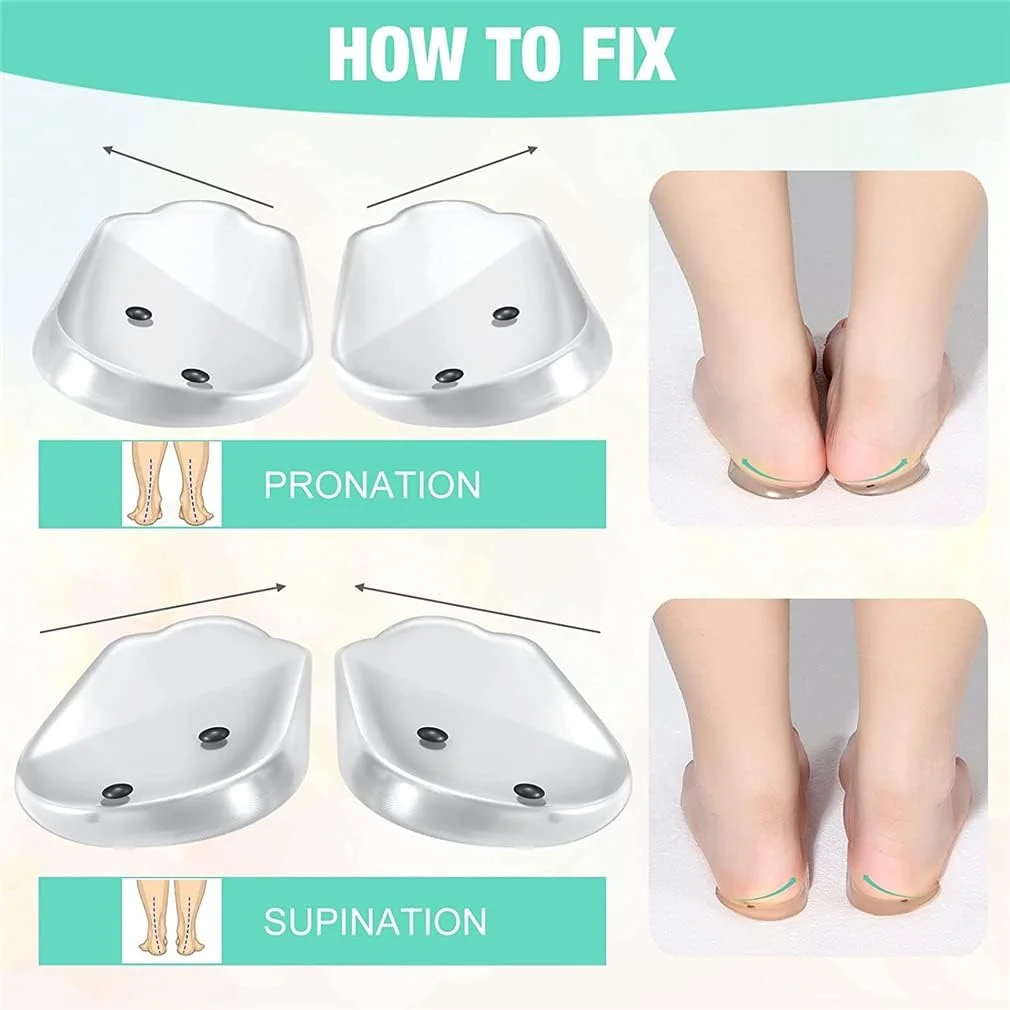 HOW TO FIX

PRONATION

SUPINATION