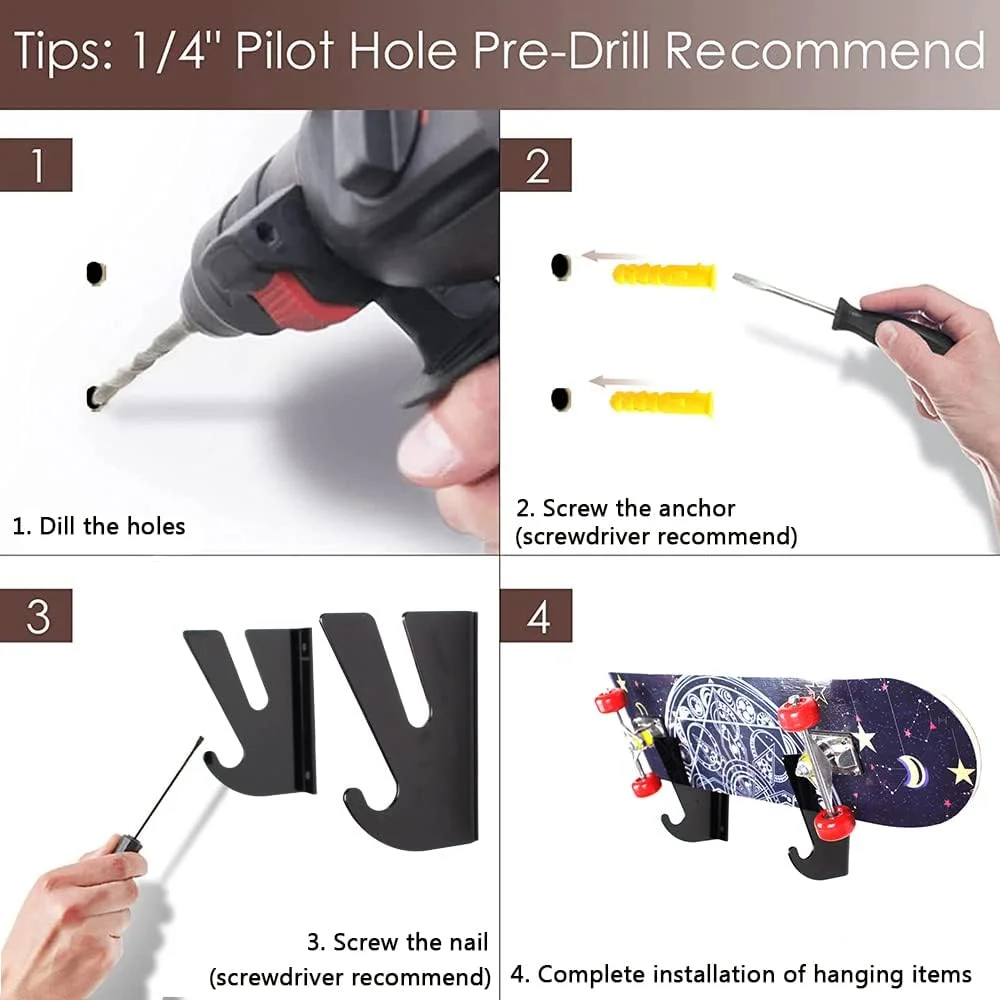 Tips: 1/4" Pilot Hole Pre-Drill Recommend

1

1. Dill the holes

2

2. Screw the anchor (screwdriver recommend)

3

3. Screw the nail (screwdriver recommend)

4

4. Complete installation of hanging items