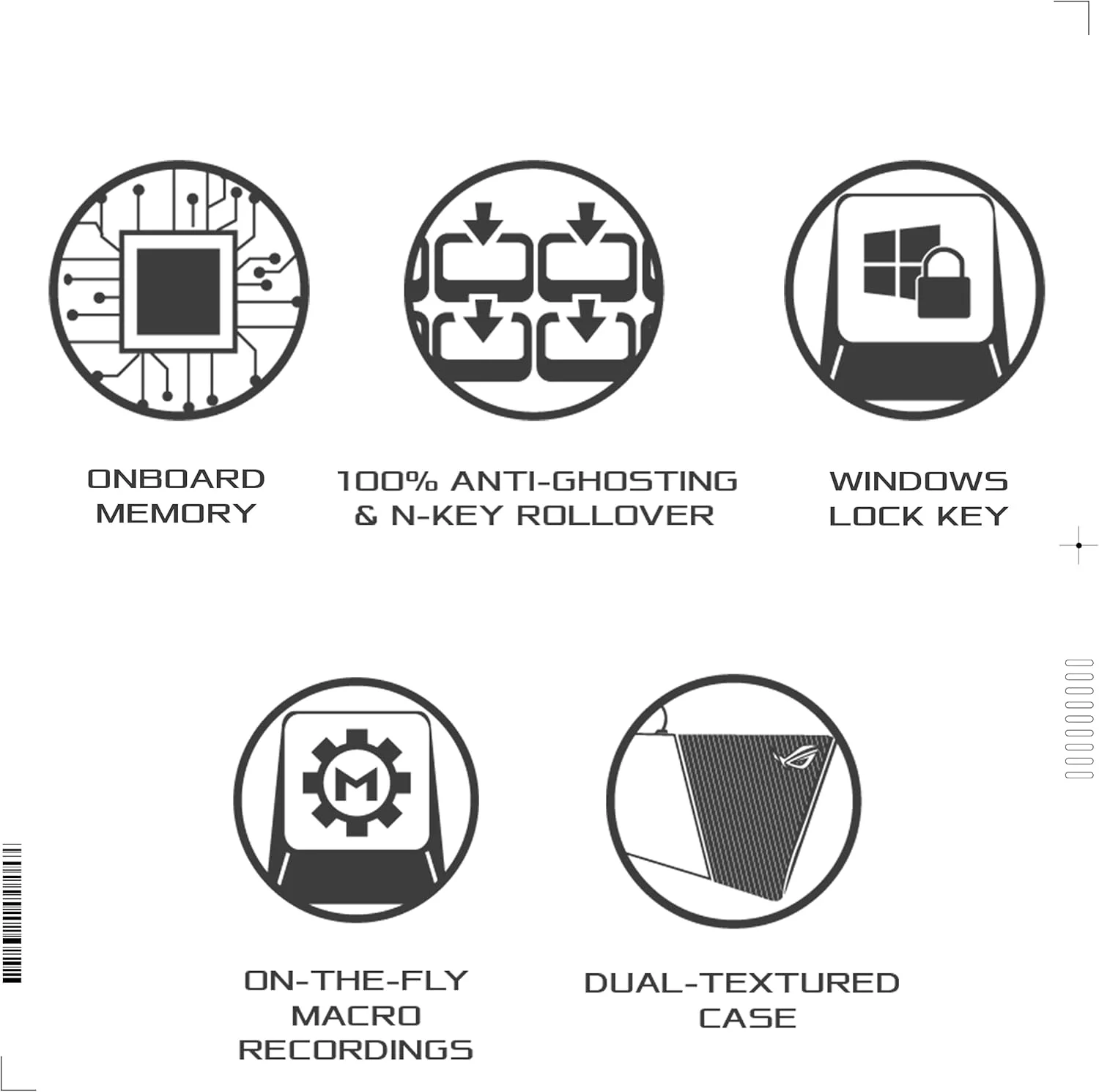 ONBOARD MEMORY

100% ANTI-GHOSTING & N-KEY ROLLOVER

WINDOWS LOCK KEY

M

ON-THE-FLY MACRO RECORDINGS

DUAL-TEXTURED CASE