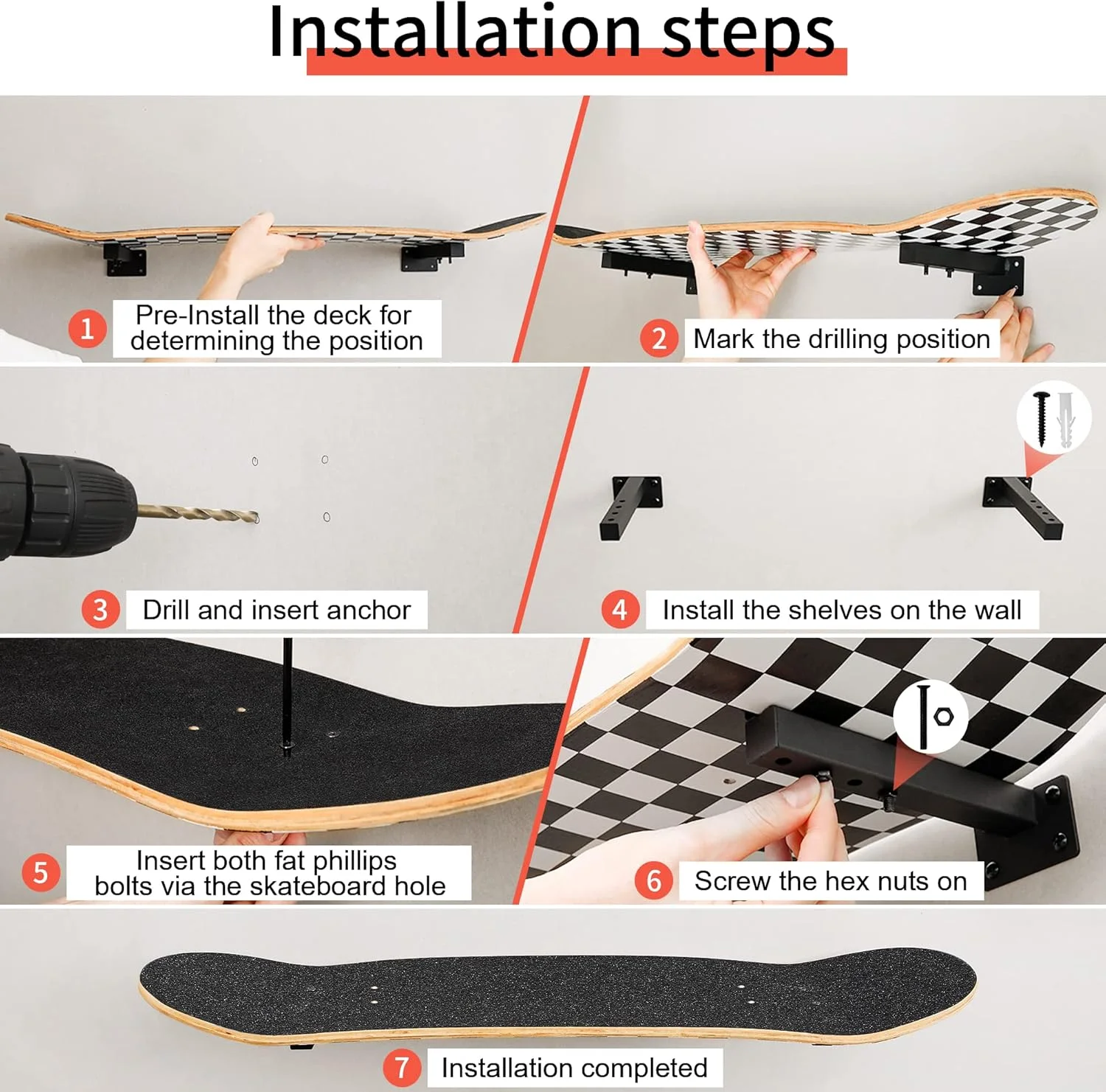 Installation steps

1 Pre-Install the deck for determining the position

2 Mark the drilling position

3 Drill and insert anchor

4 Install the shelves on the wall

5 Insert both fat phillips bolts via the skateboard hole

6 Screw the hex nuts on

7 Installation completed