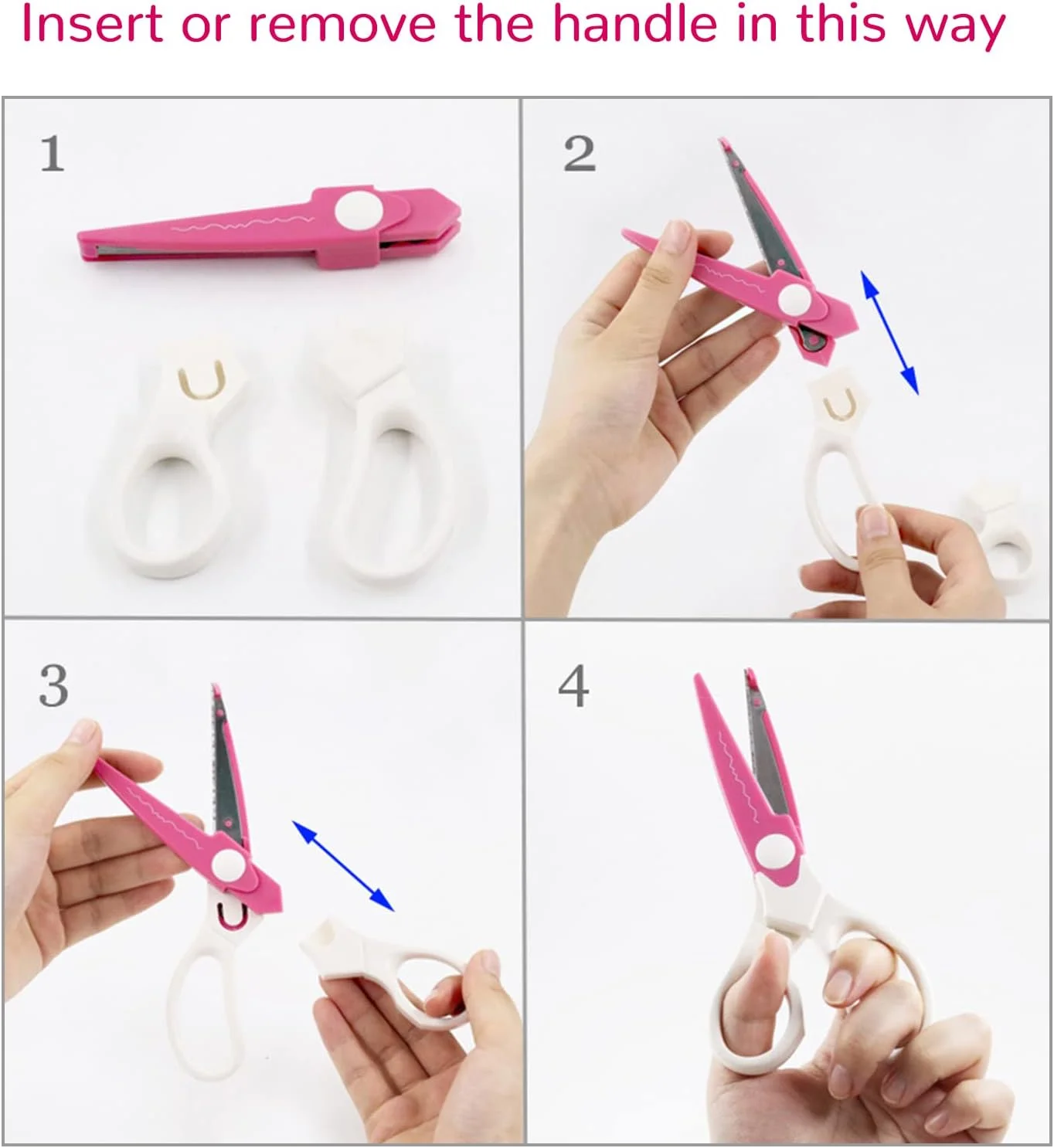 Insert or remove the handle in this way

1

2

3

4