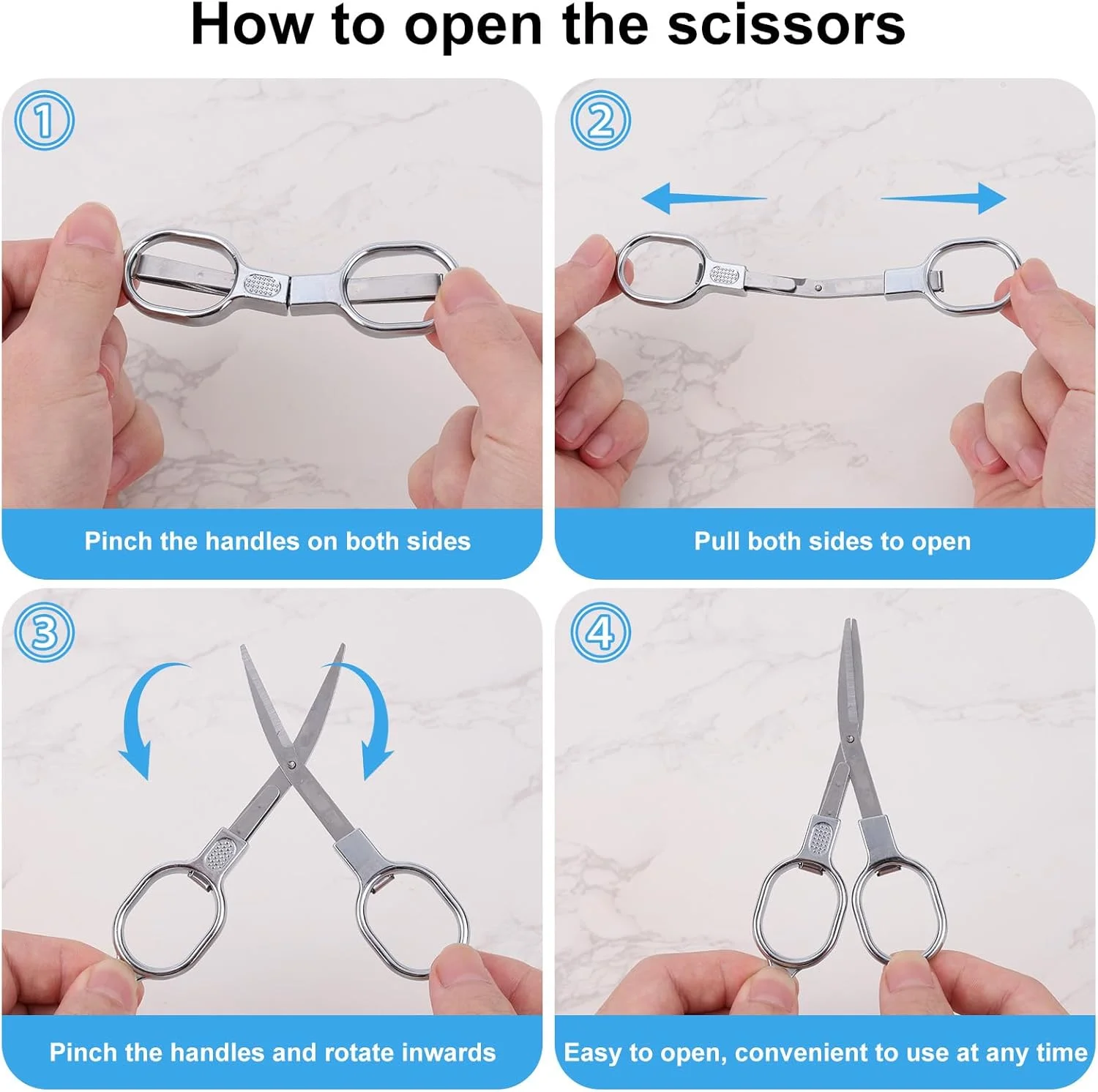 How to open the scissors

①

Pinch the handles on both sides

②

Pull both sides to open

③

Pinch the handles and rotate inwards

④

Easy to open, convenient to use at any time