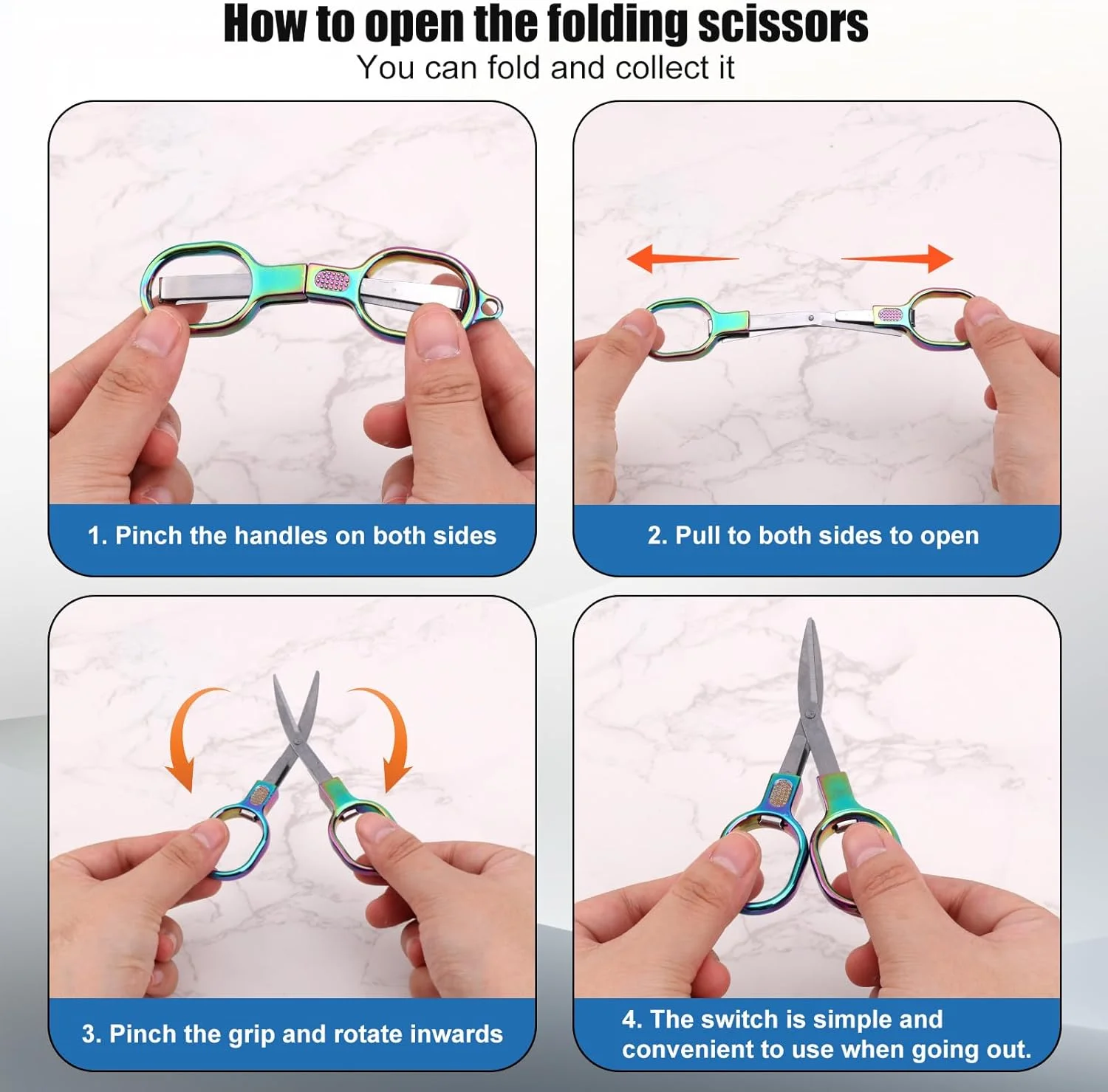 How to open the folding scissors
You can fold and collect it

1. Pinch the handles on both sides

2. Pull to both sides to open

3. Pinch the grip and rotate inwards

4. The switch is simple and convenient to use when going out.