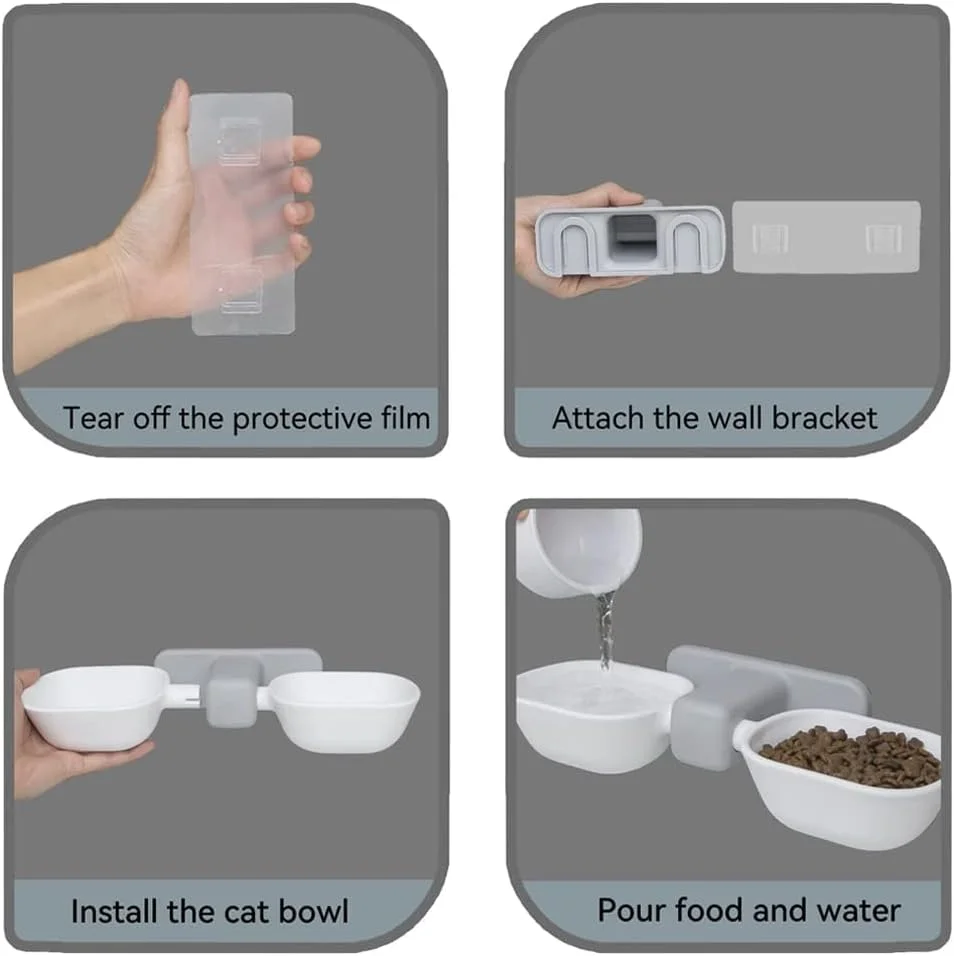 Tear off the protective film

Attach the wall bracket

Install the cat bowl

Pour food and water