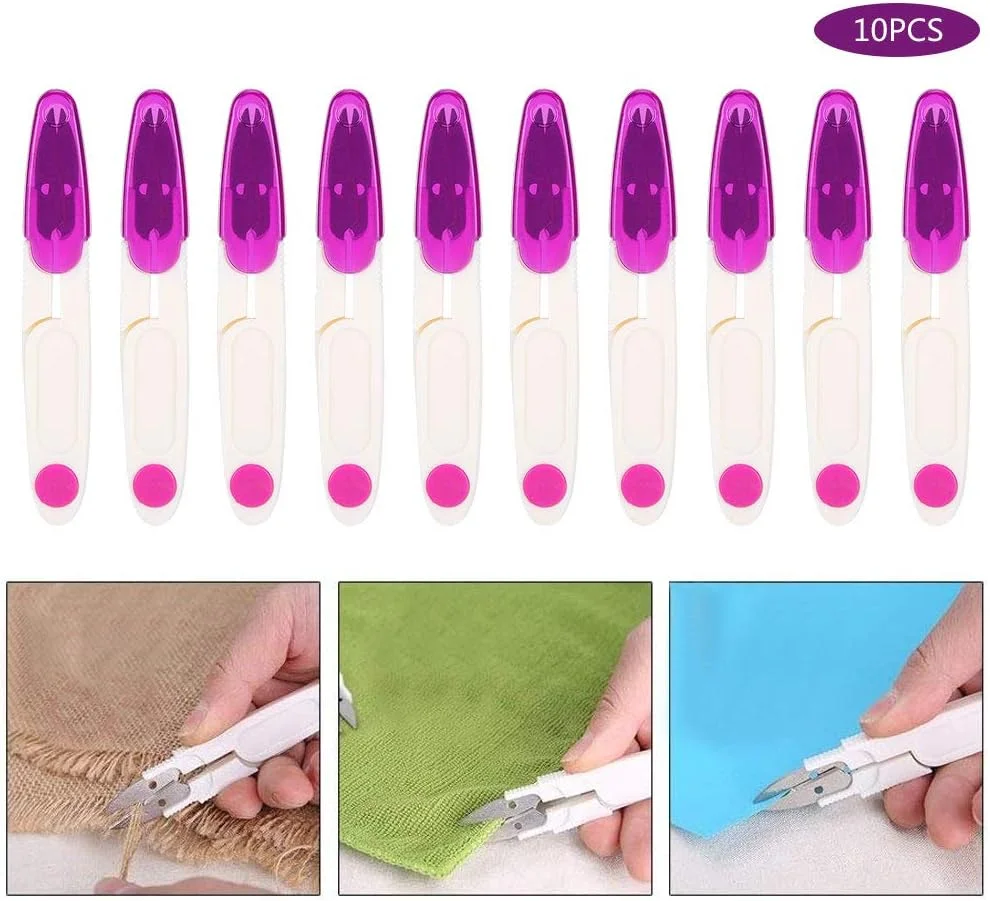 10PCS