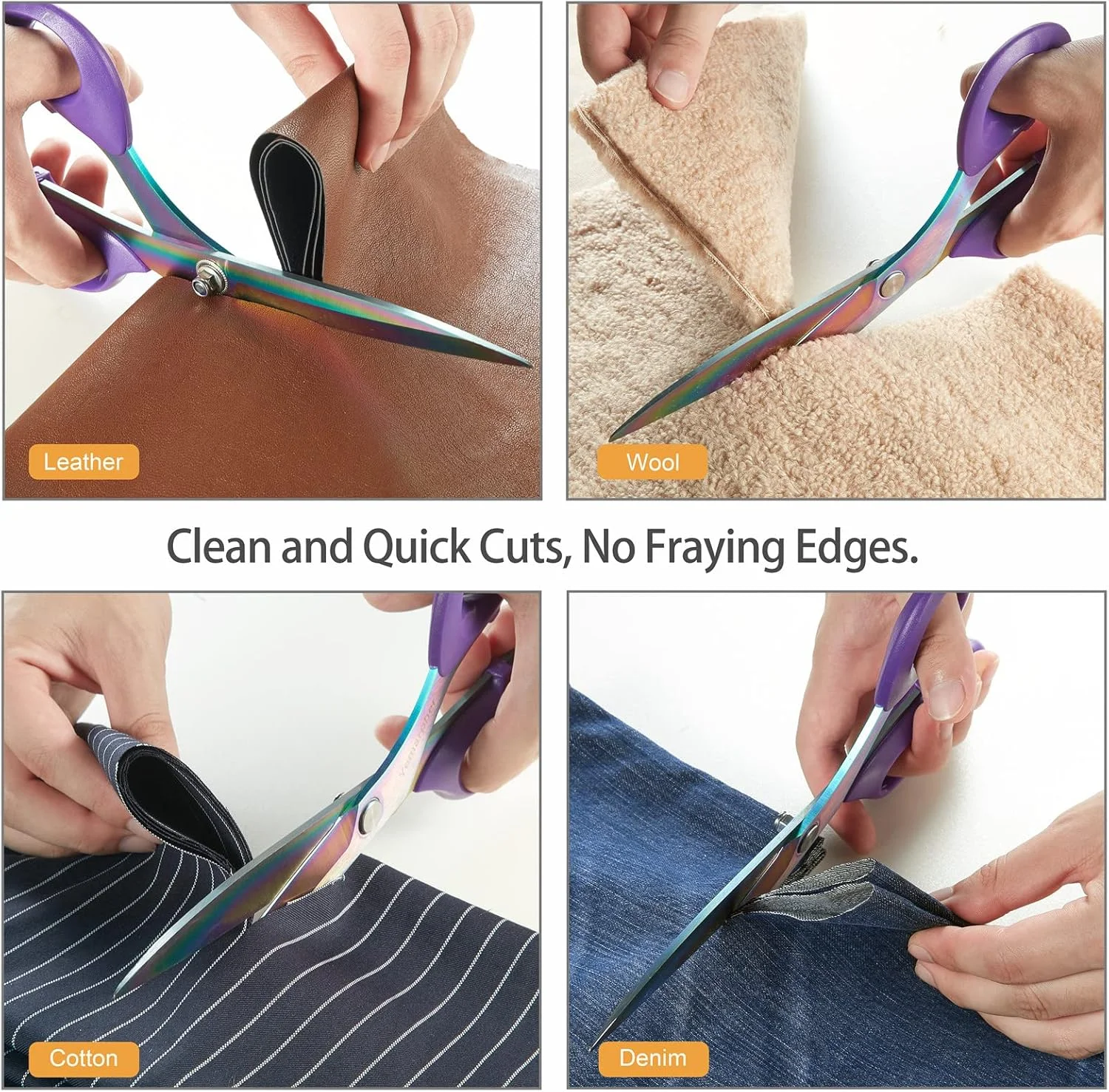 Leather

Wool

Clean and Quick Cuts, No Fraying Edges.

Cotton

Denim