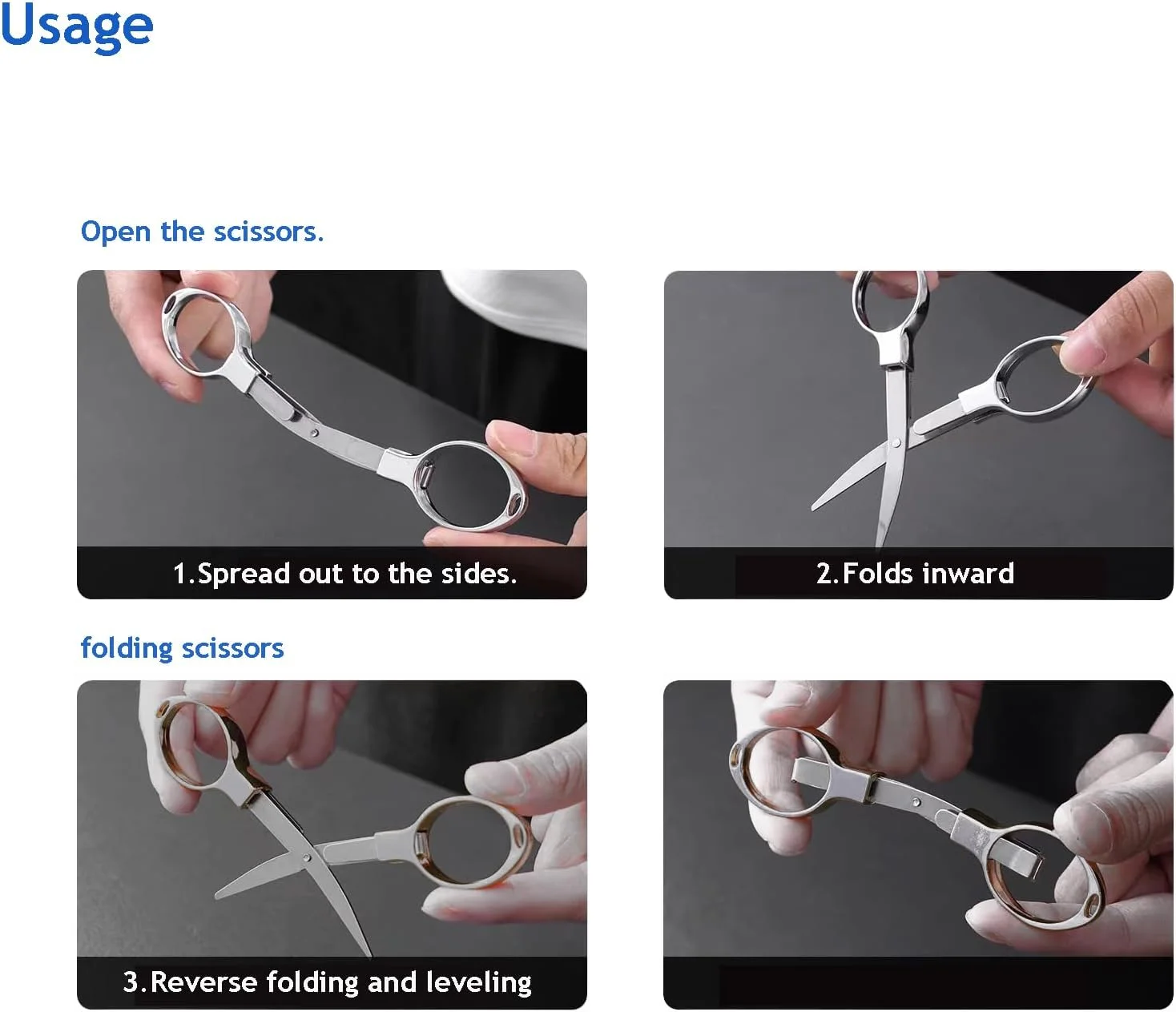 Usage

Open the scissors.

1.Spread out to the sides.

2.Folds inward

folding scissors

3.Reverse folding and leveling