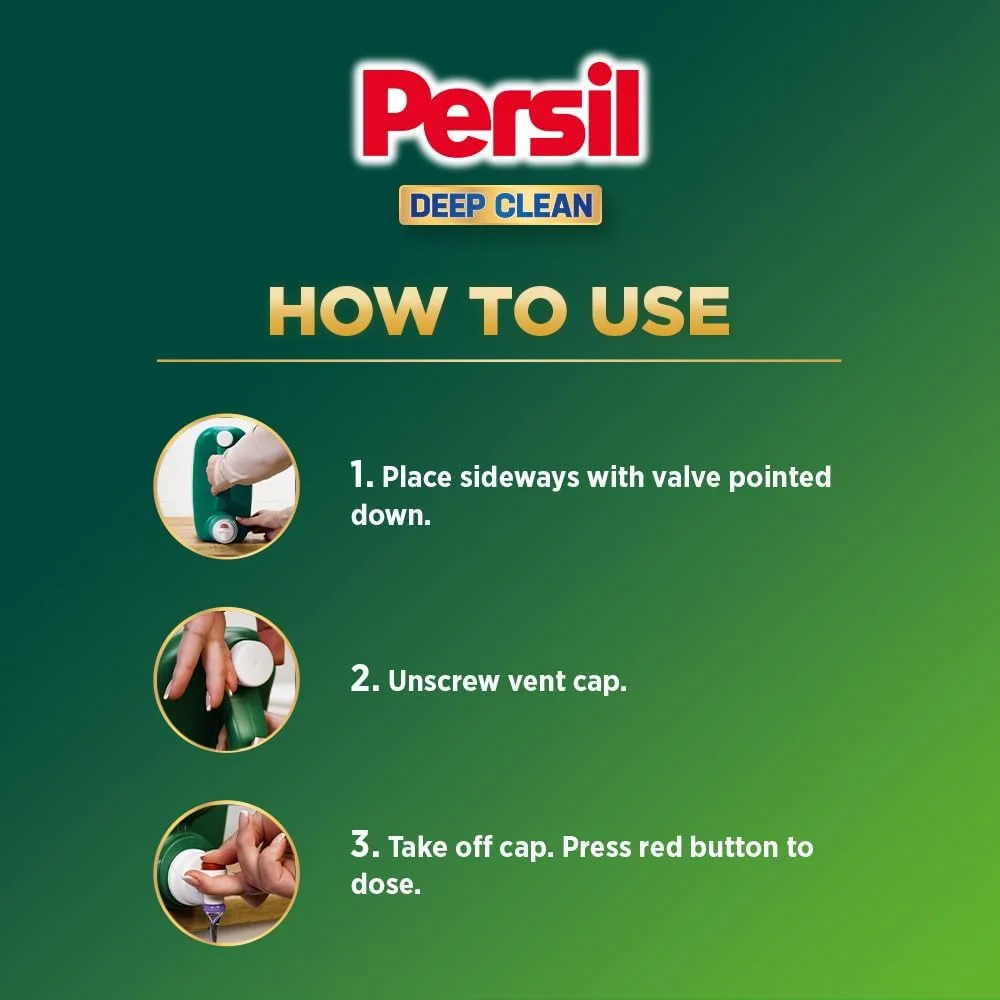 Persil
DEEP CLEAN

HOW TO USE

1. Place sideways with valve pointed down.

2. Unscrew vent cap.

3. Take off cap. Press red button to dose.