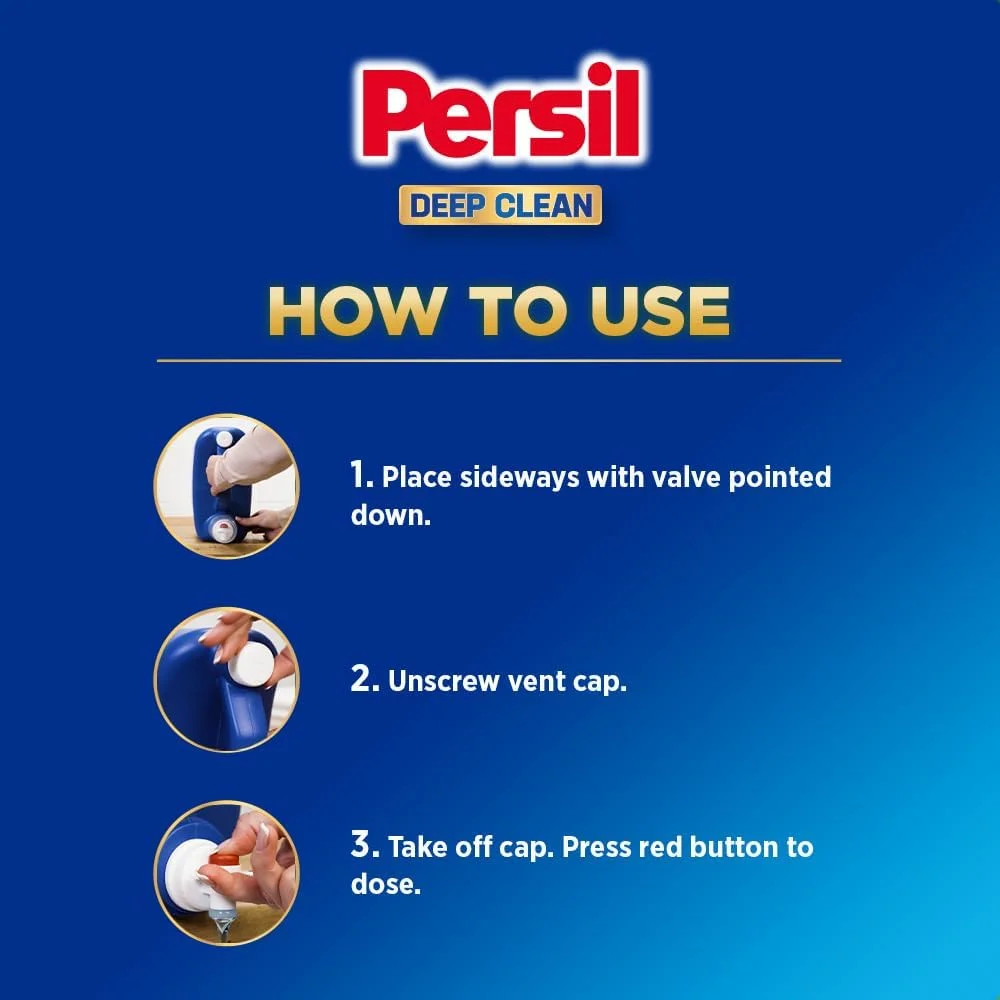 Persil
DEEP CLEAN

HOW TO USE

1. Place sideways with valve pointed down.

2. Unscrew vent cap.

3. Take off cap. Press red button to dose.