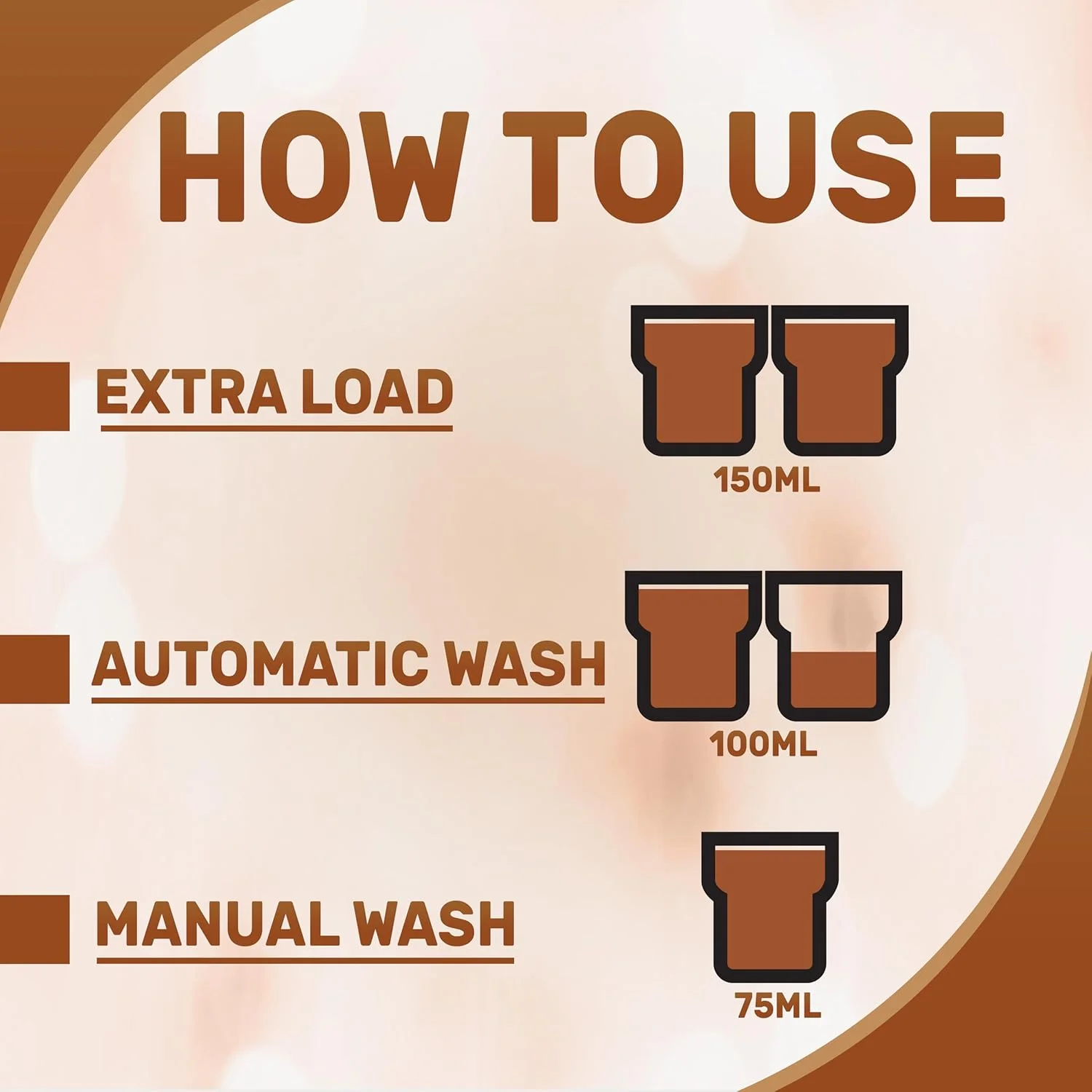 HOW TO USE

EXTRA LOAD

150ML

AUTOMATIC WASH

100ML

MANUAL WASH

75ML