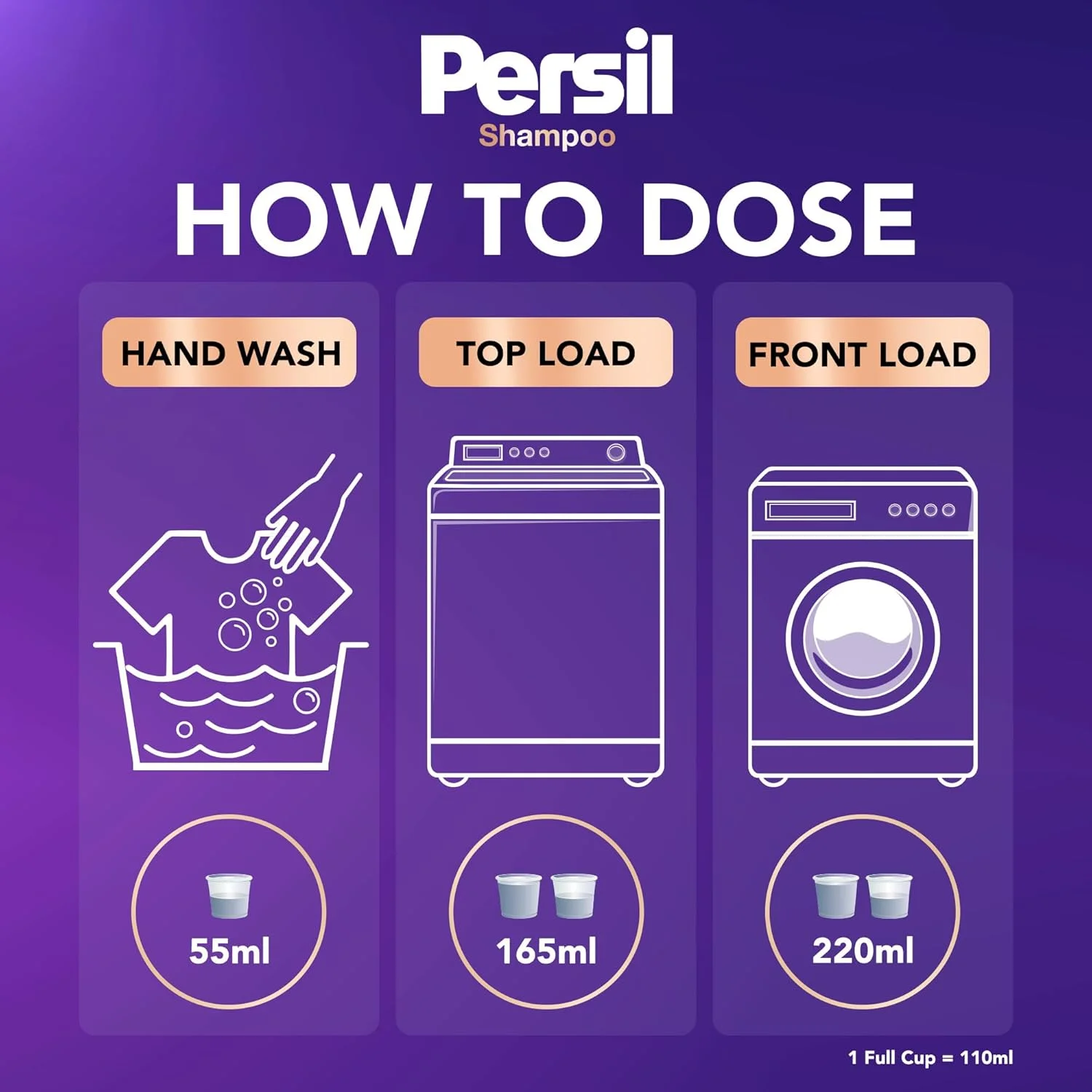 Persil
Shampoo

HOW TO DOSE

HAND WASH

55ml

TOP LOAD

165ml

FRONT LOAD

220ml

1 Full Cup = 110ml