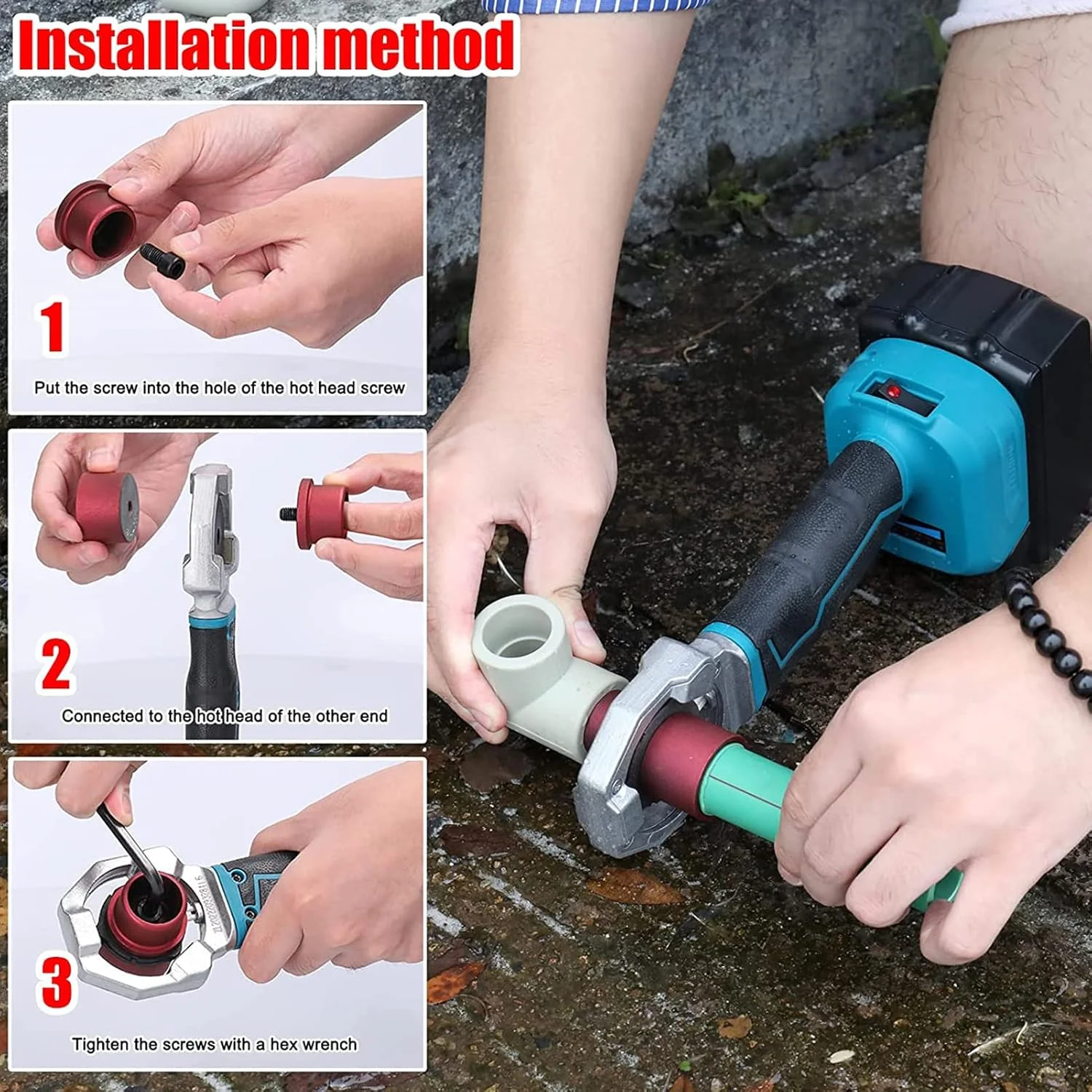 Installation method

1

Put the screw into the hole of the hot head screw

2

Connected to the hot head of the other end

3

Tighten the screws with a hex wrench