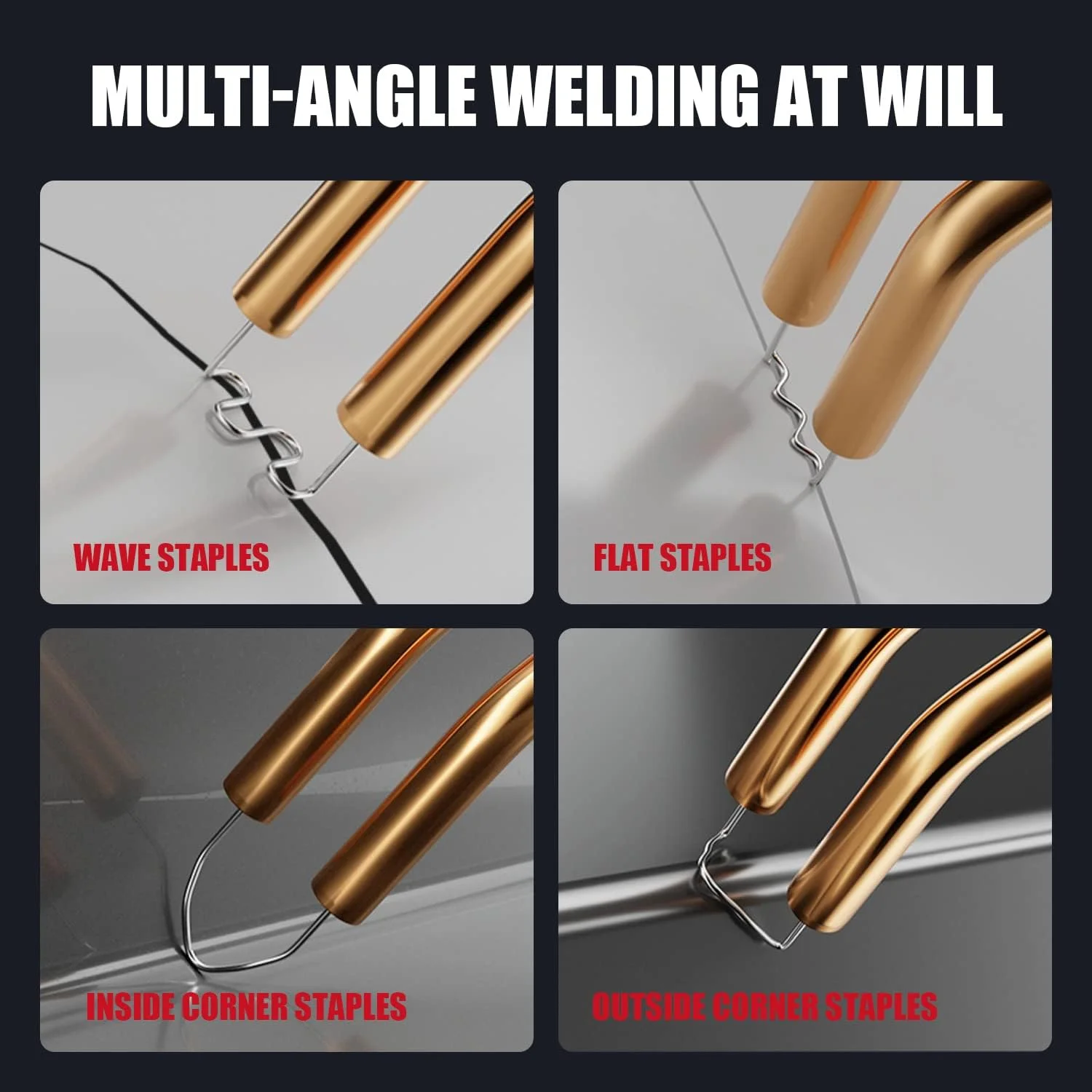 MULTI-ANGLE WELDING AT WILL

WAVE STAPLES

FLAT STAPLES

INSIDE CORNER STAPLES

OUTSIDE CORNER STAPLES