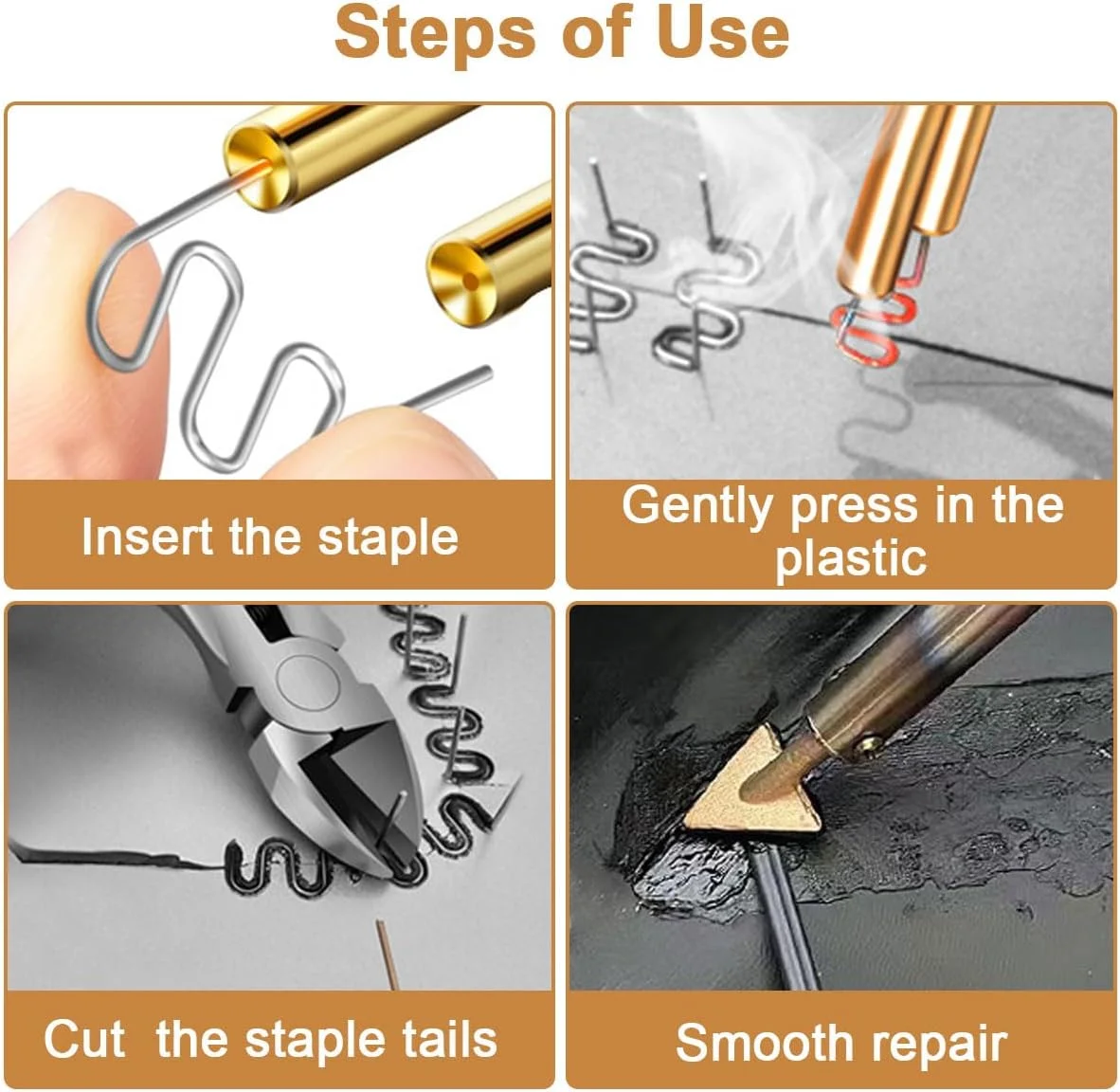 Steps of Use

Insert the staple

Gently press in the plastic

Cut  the staple tails

Smooth repair