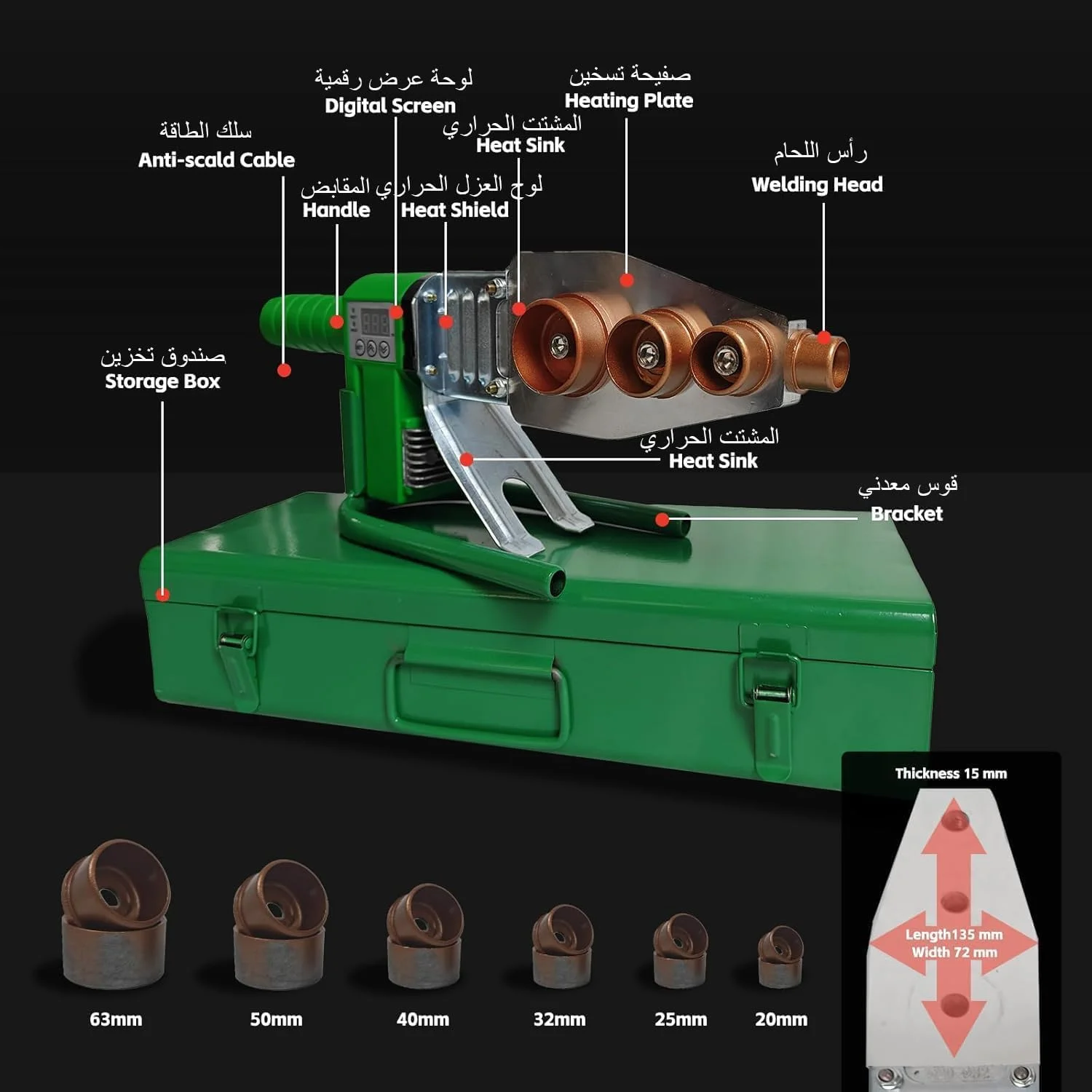 لوحة عرض رقمية
Digital Screen

صفيحة تسخين
Heating Plate

سلك الطاقة
Anti-scald Cable

المشتت الحراري
Heat Sink

رأس اللحام
Welding Head

المقابض
Handle

لوح العزل الحراري
Heat Shield

صندوق تخزين
Storage Box

المشتت الحراري
Heat Sink

قوس معدني
Bracket

Thickness 15 mm

Length135 mm
Width 72 mm

63mm

50mm

40mm

32mm

25mm

20mm