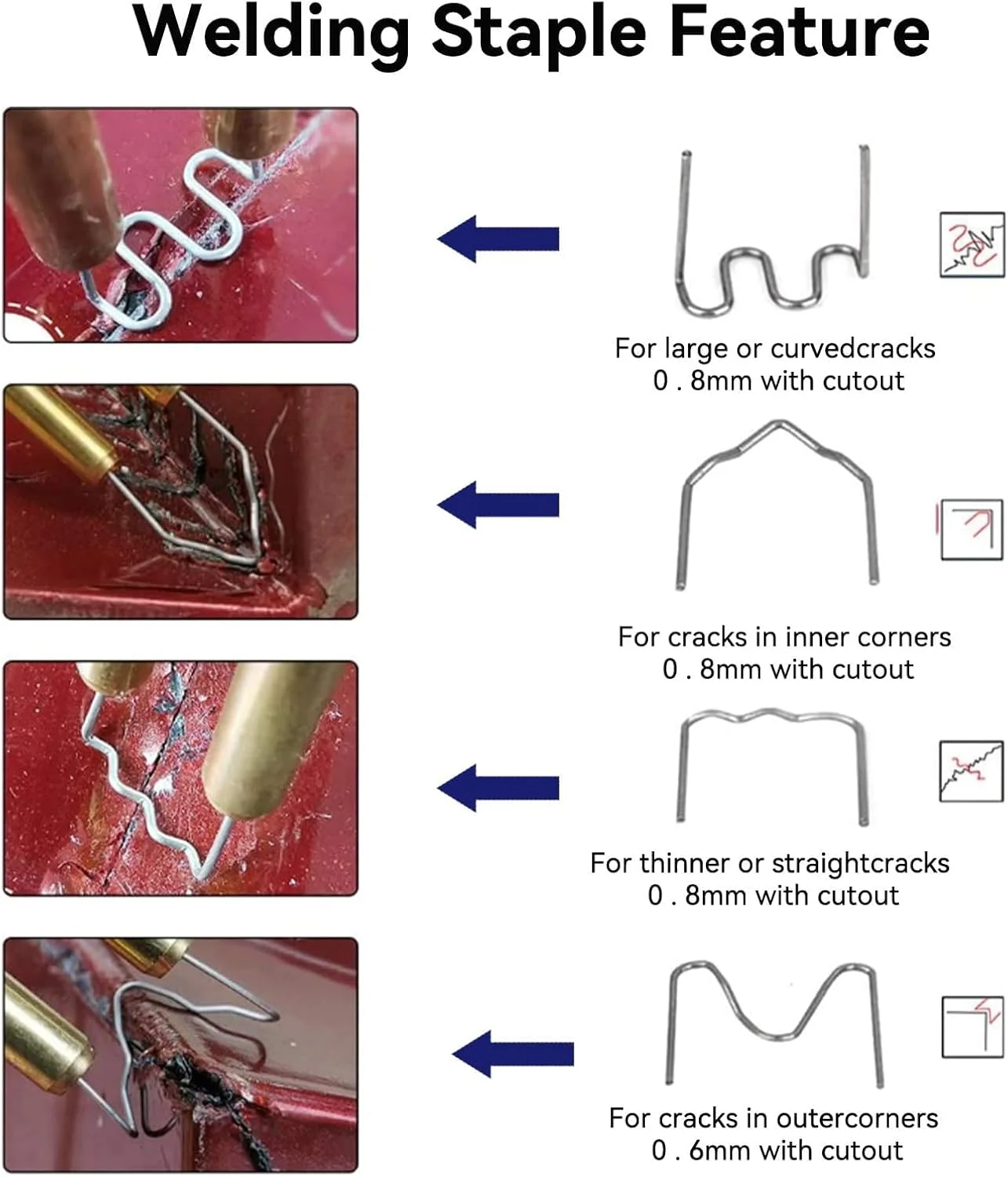 Welding Staple Feature

For large or curvedcracks
0 . 8mm with cutout

For cracks in inner corners
0 . 8mm with cutout

For thinner or straightcracks
0 . 8mm with cutout

For cracks in outercorners
0 . 6mm with cutout