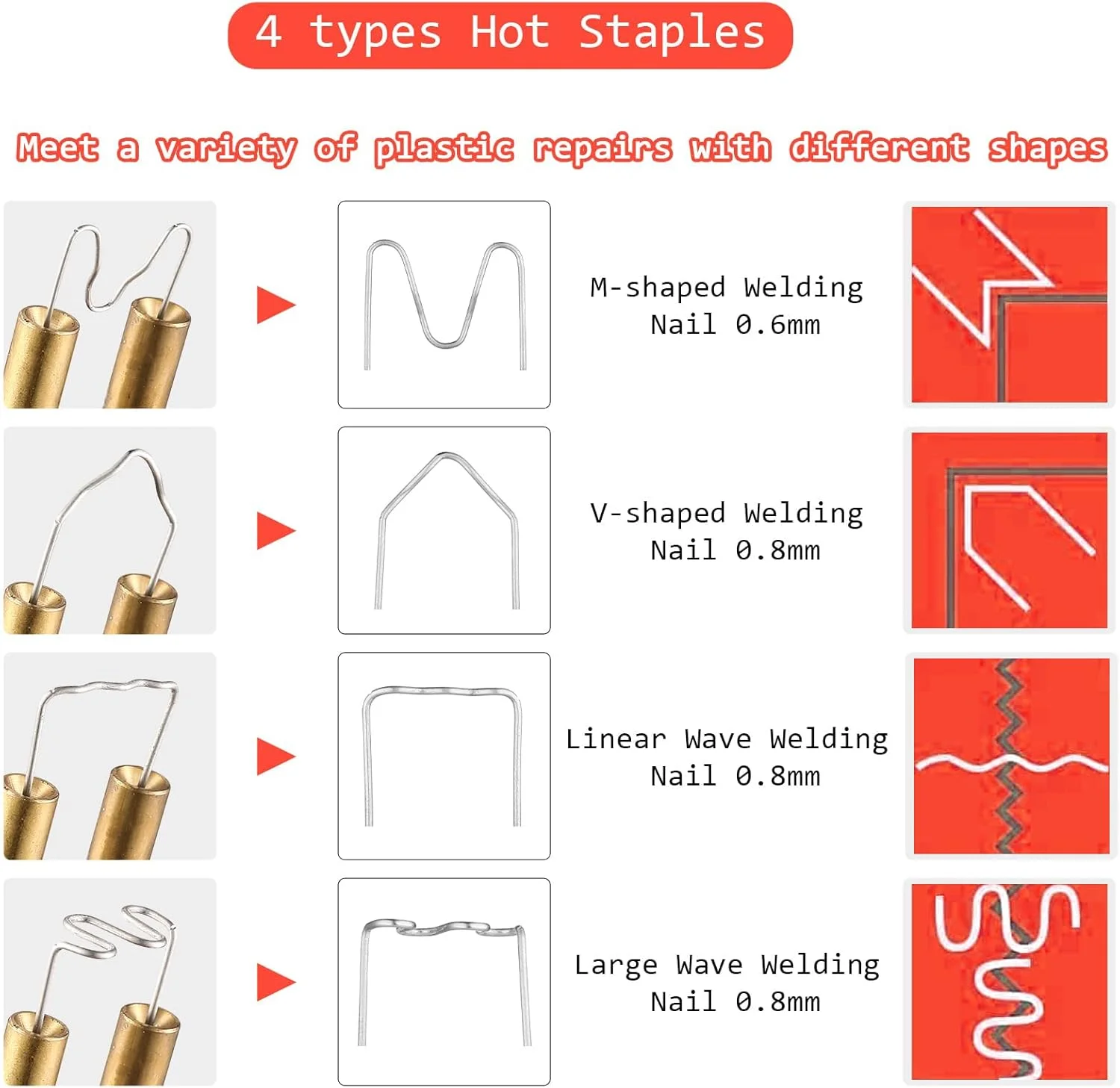 4 types Hot Staples

Meet a variety of plastic repairs with different shapes

M-shaped Welding Nail 0.6mm

V-shaped Welding Nail 0.8mm

Linear Wave Welding Nail 0.8mm

Large Wave Welding Nail 0.8mm