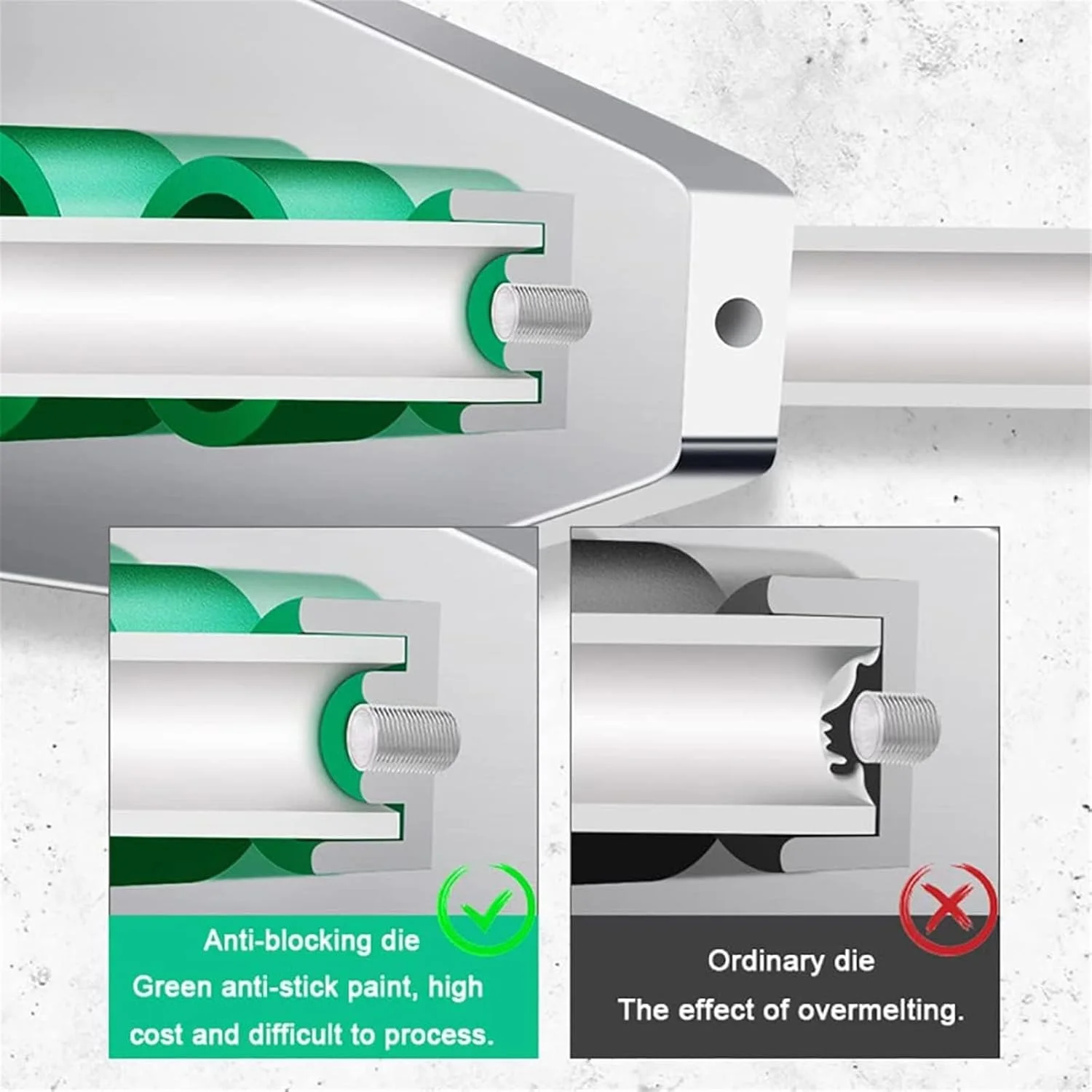 Anti-blocking die
Green anti-stick paint, high cost and difficult to process.

Ordinary die
The effect of overmelting.