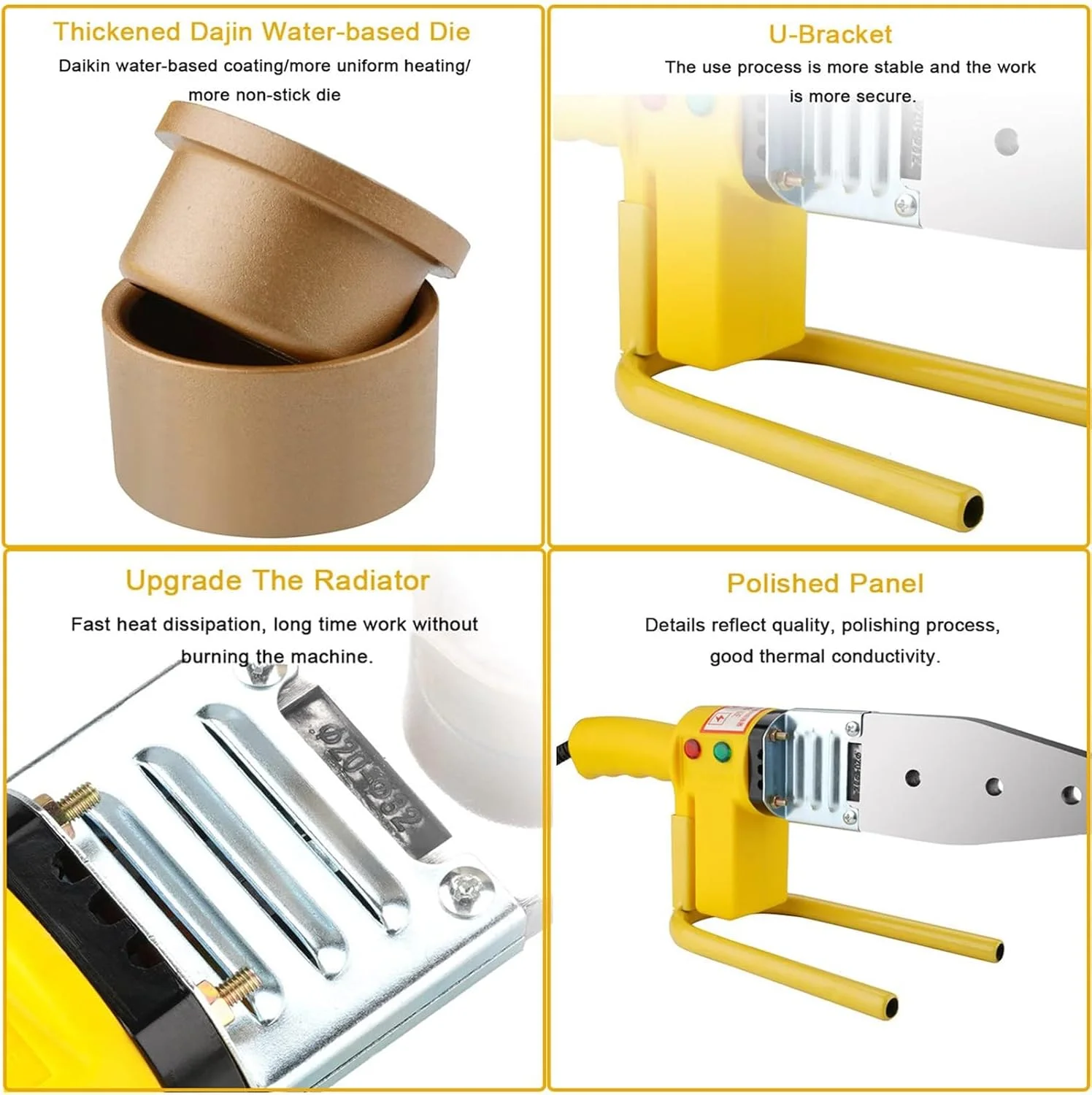 Thickened Dajin Water-based Die

Daikin water-based coating/more uniform heating/ more non-stick die

U-Bracket

The use process is more stable and the work is more secure.

Upgrade The Radiator

Fast heat dissipation, long time work without burning the machine.

Φ20-Φ32

Polished Panel

Details reflect quality, polishing process, good thermal conductivity.