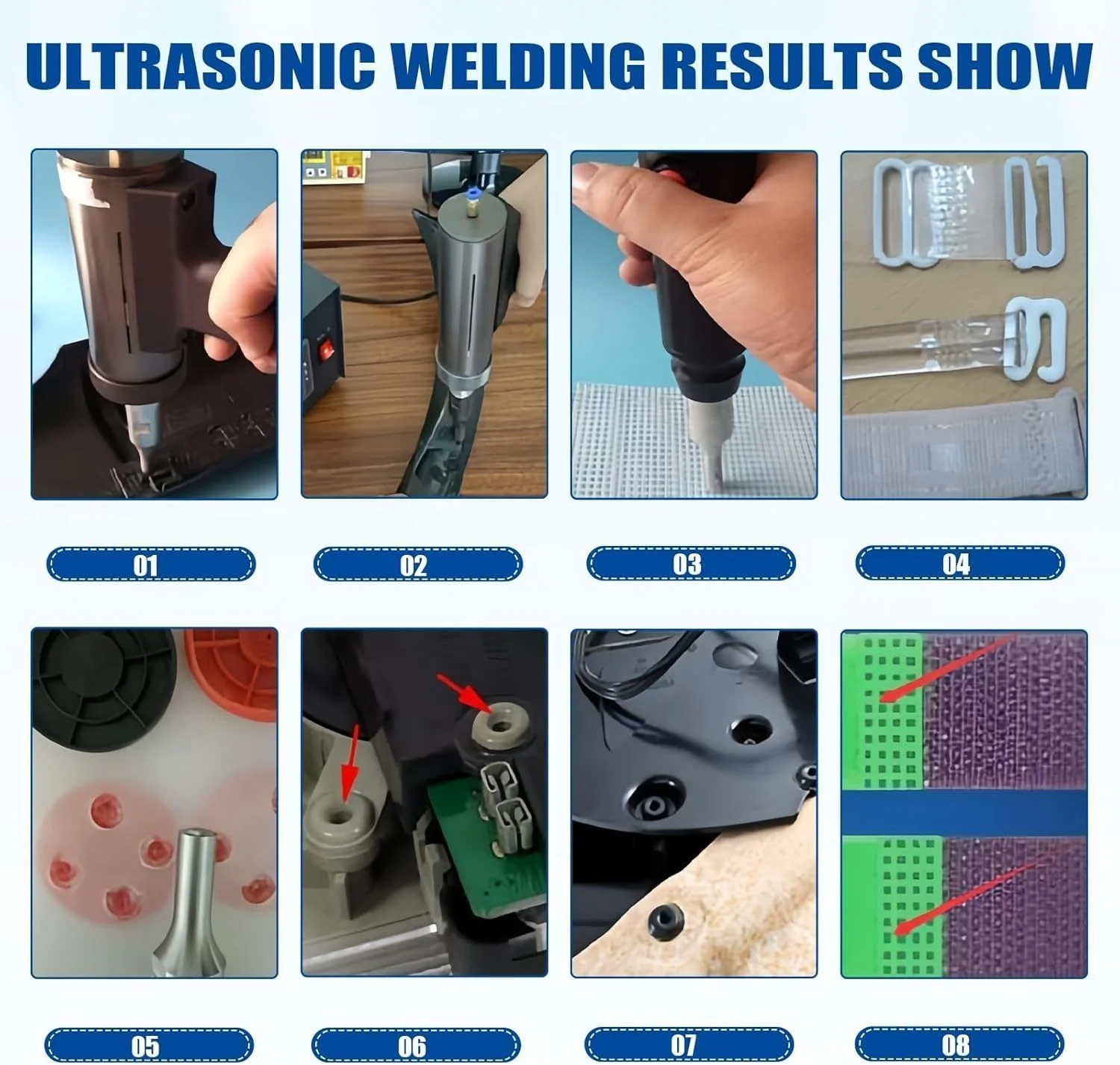 ULTRASONIC WELDING RESULTS SHOW

01

02

03

04

05

06

07

08