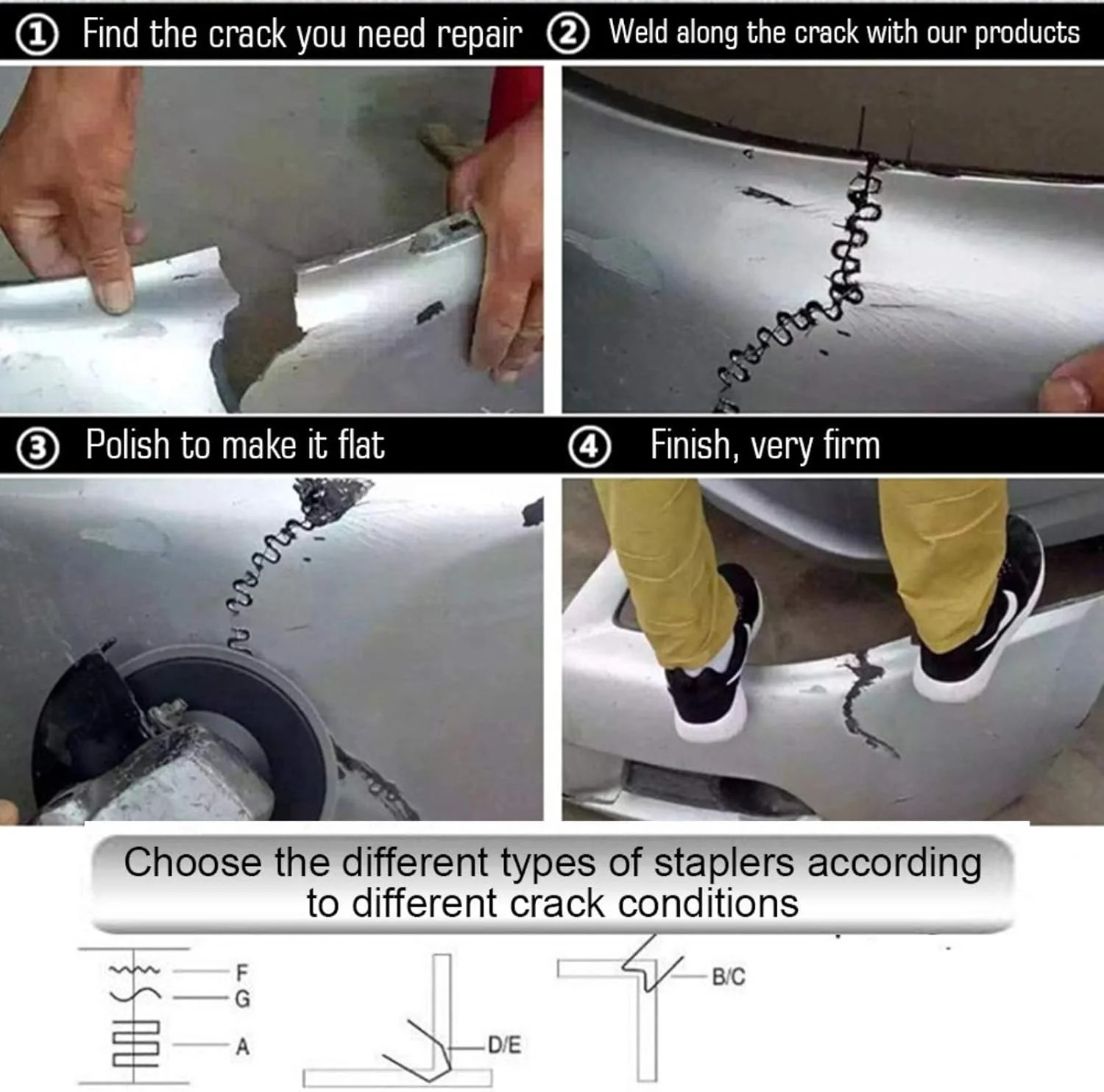 ① Find the crack you need repair ② Weld along the crack with our products

③ Polish to make it flat ④ Finish, very firm

Choose the different types of staplers according to different crack conditions

F
G
A

D/E

B/C