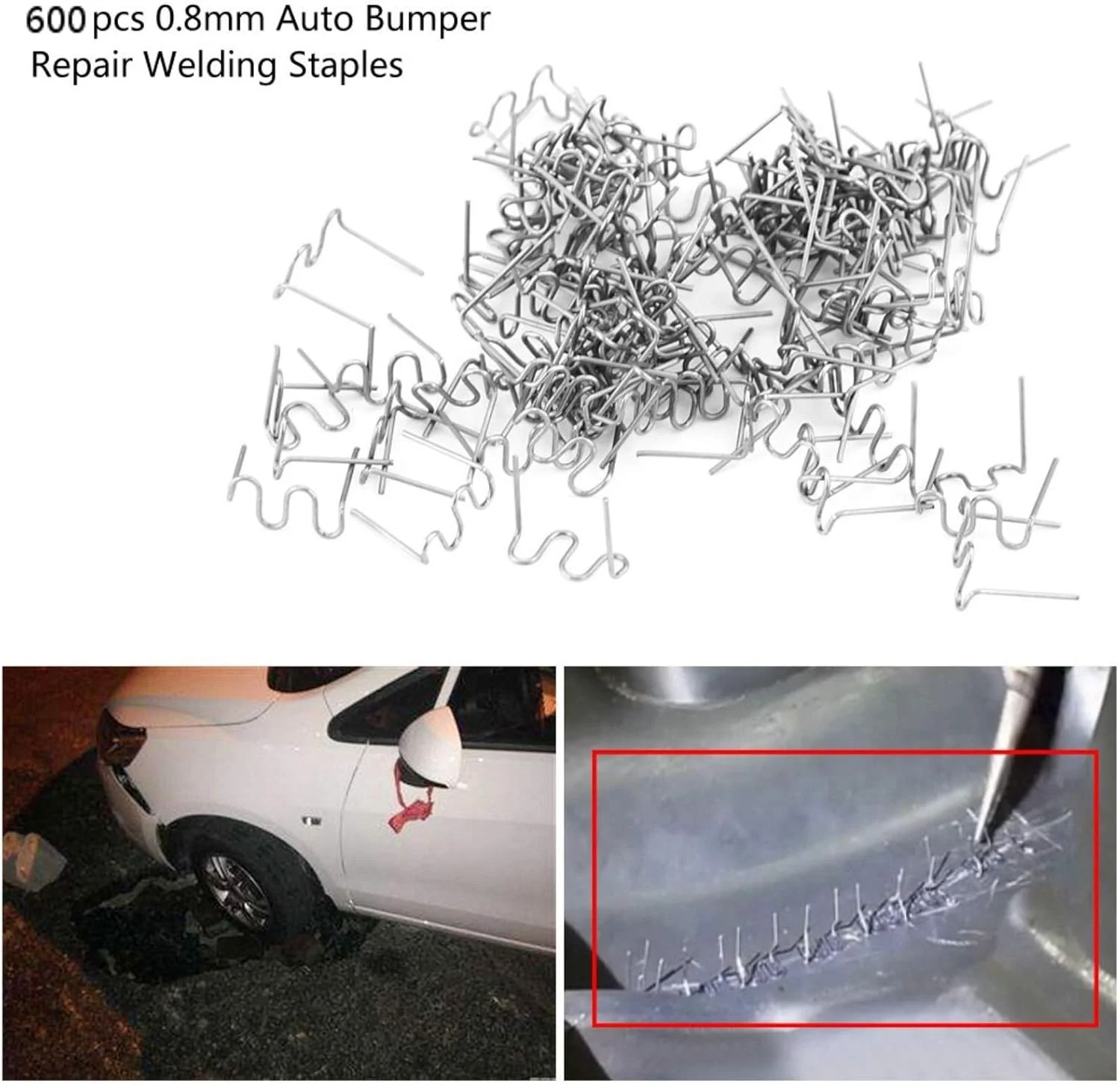 600 pcs 0.8mm Auto Bumper Repair Welding Staples