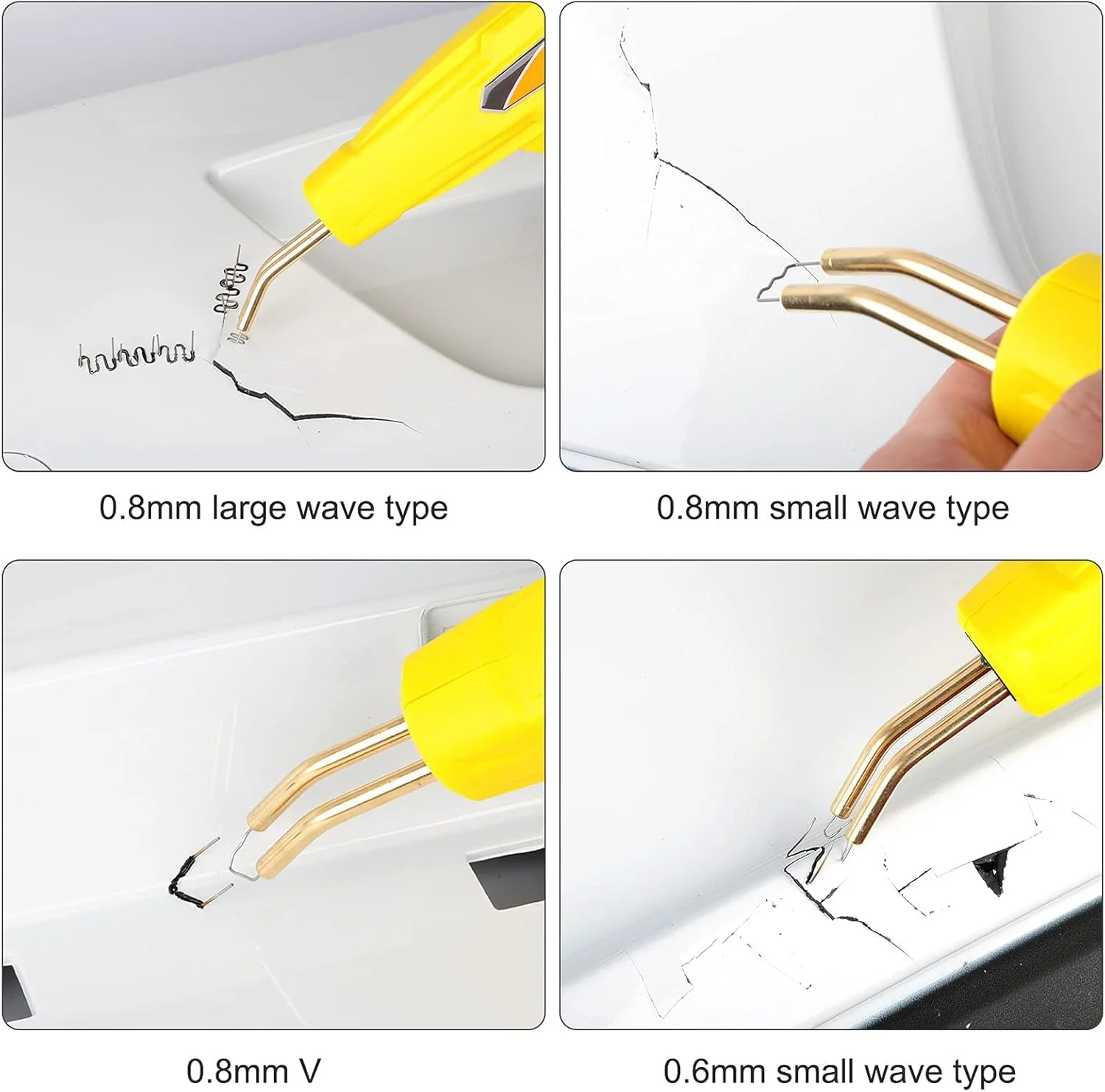 0.8mm large wave type

0.8mm small wave type

0.8mm V

0.6mm small wave type