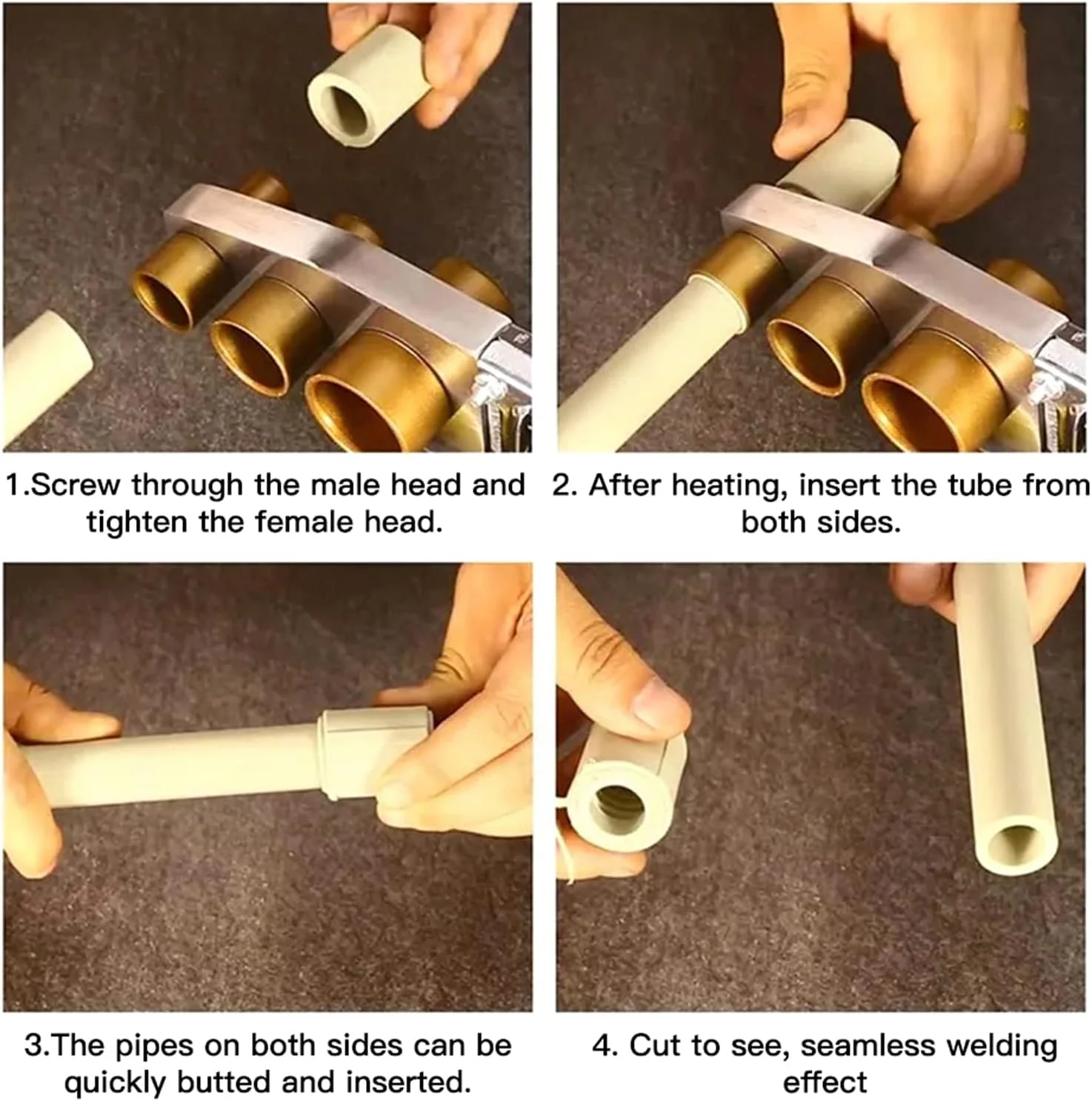 1.Screw through the male head and tighten the female head.

2. After heating, insert the tube from both sides.

3.The pipes on both sides can be quickly butted and inserted.

4. Cut to see, seamless welding effect