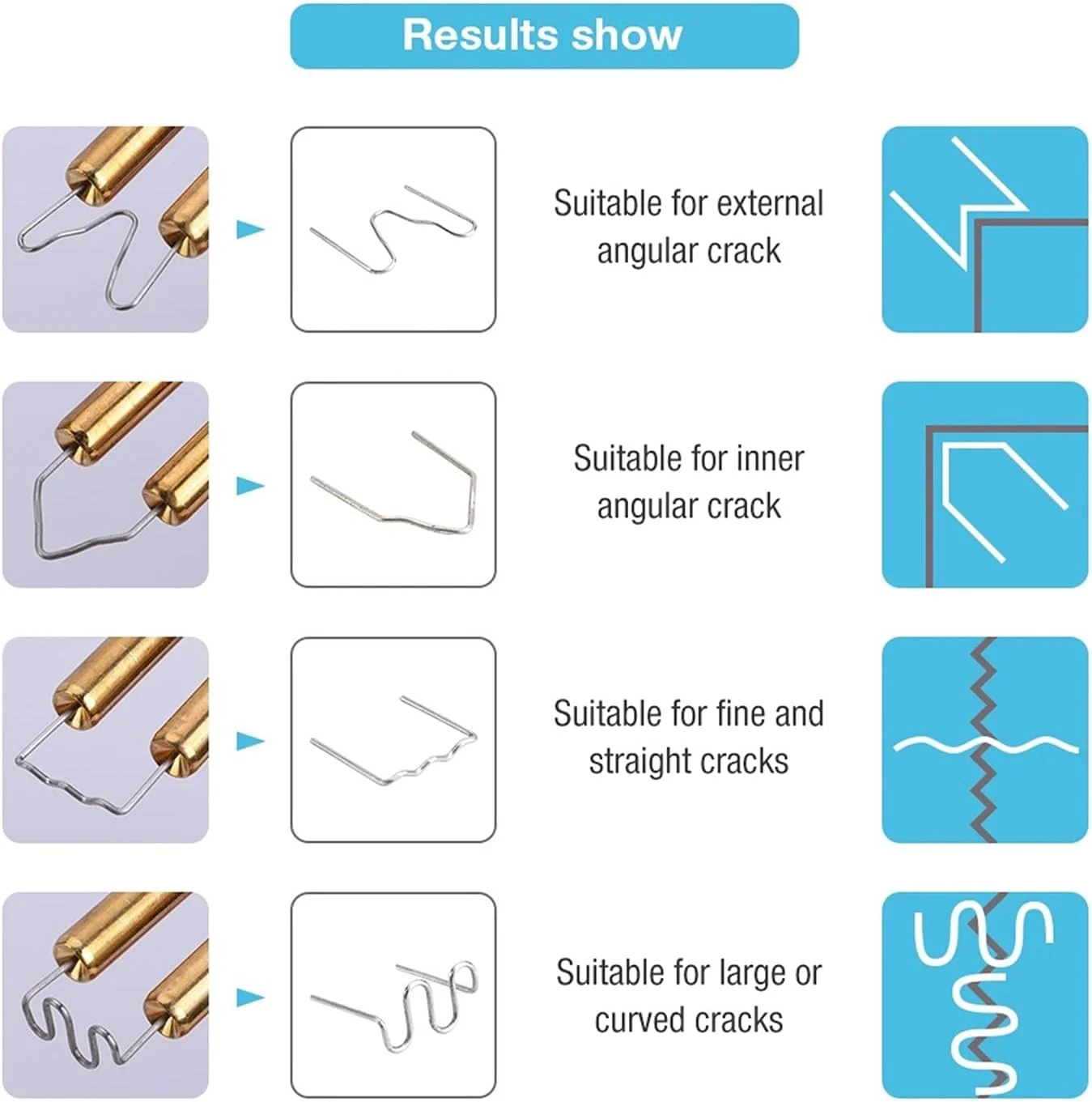 Results show

Suitable for external angular crack

Suitable for inner angular crack

Suitable for fine and straight cracks

Suitable for large or curved cracks