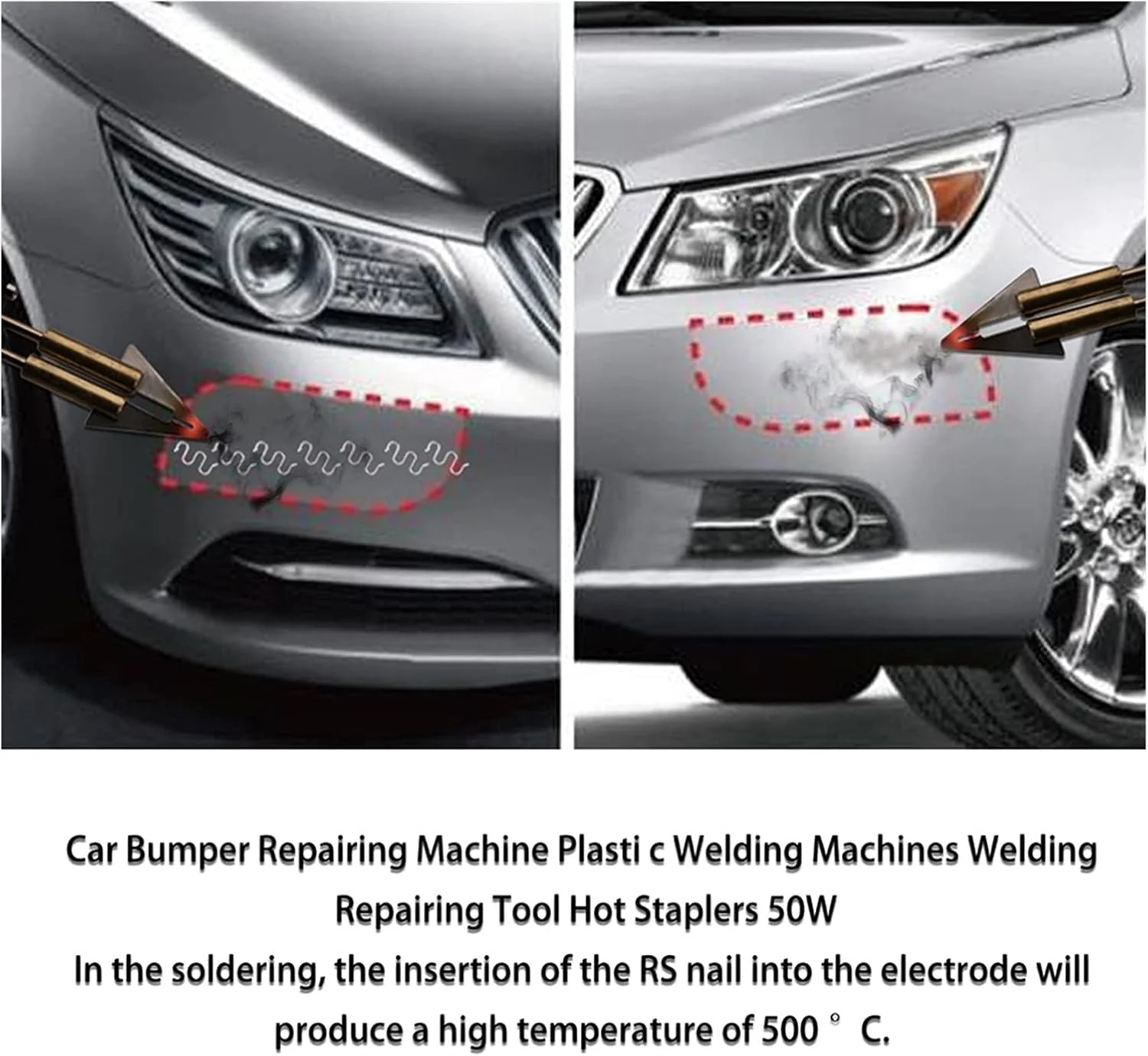 Car Bumper Repairing Machine Plasti c Welding Machines Welding Repairing Tool Hot Staplers 50W

In the soldering, the insertion of the RS nail into the electrode will produce a high temperature of 500 ° C.