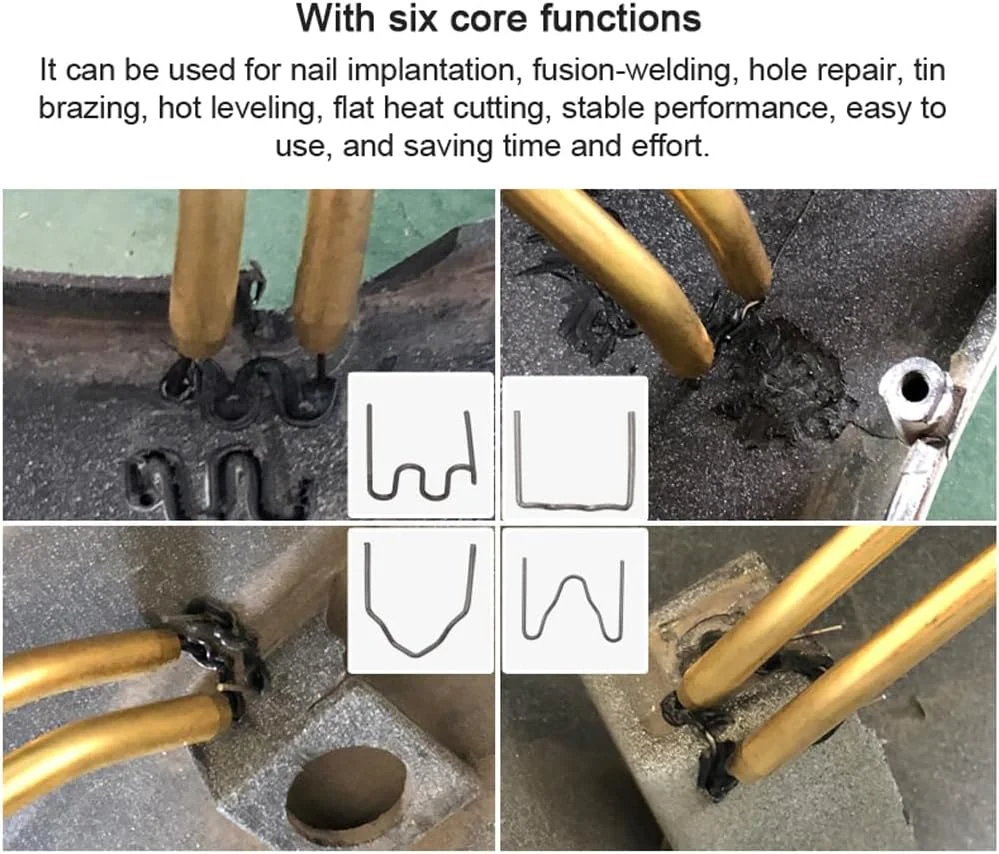 With six core functions

It can be used for nail implantation, fusion-welding, hole repair, tin brazing, hot leveling, flat heat cutting, stable performance, easy to use, and saving time and effort.