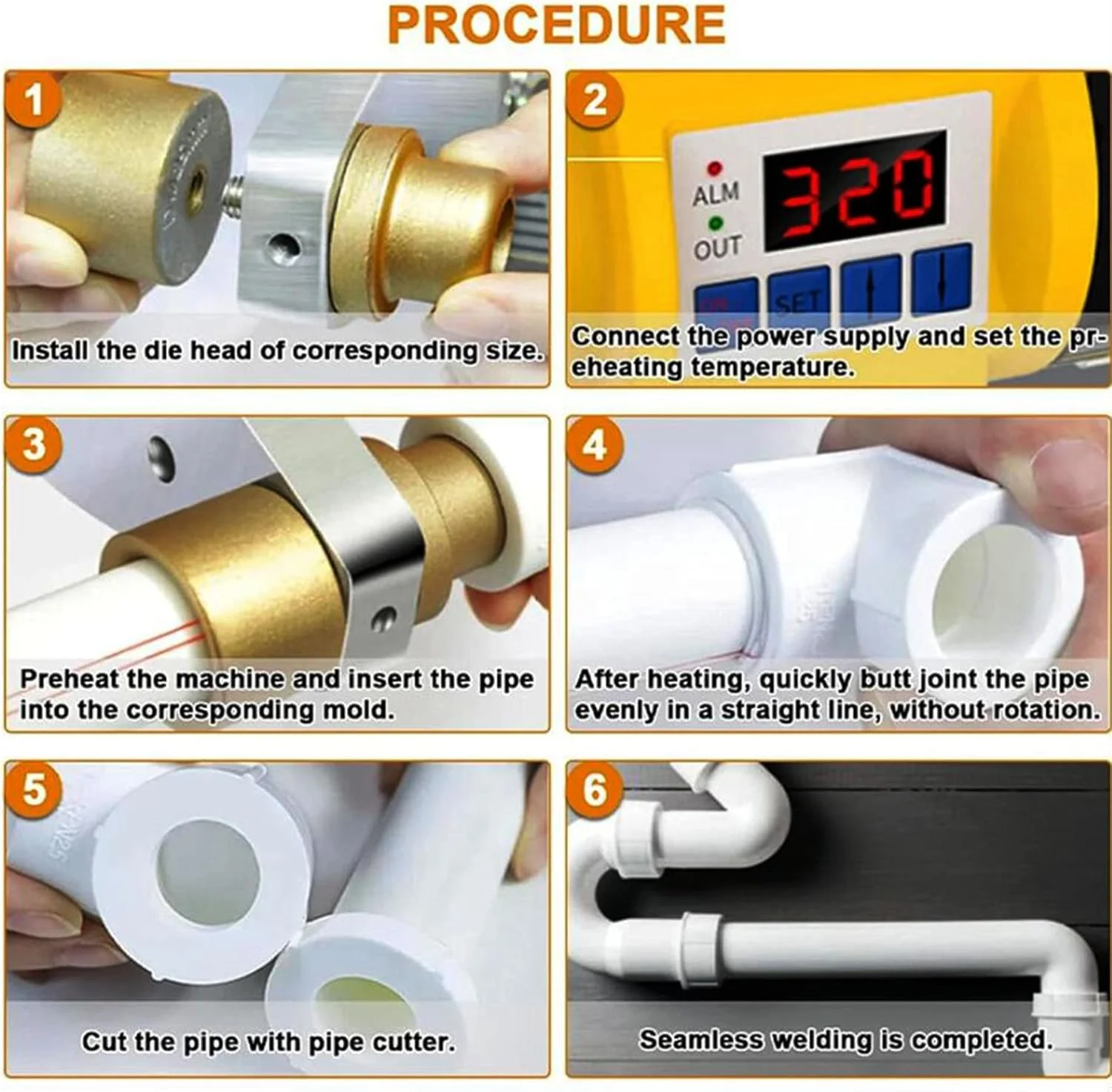 PROCEDURE

1

Install the die head of corresponding size.

2

ALM
OUT
320
SET

Connect the power supply and set the preheating temperature.

3

Preheat the machine and insert the pipe into the corresponding mold.

4

After heating, quickly butt joint the pipe evenly in a straight line, without rotation.

5

Cut the pipe with pipe cutter.

6

Seamless welding is completed.