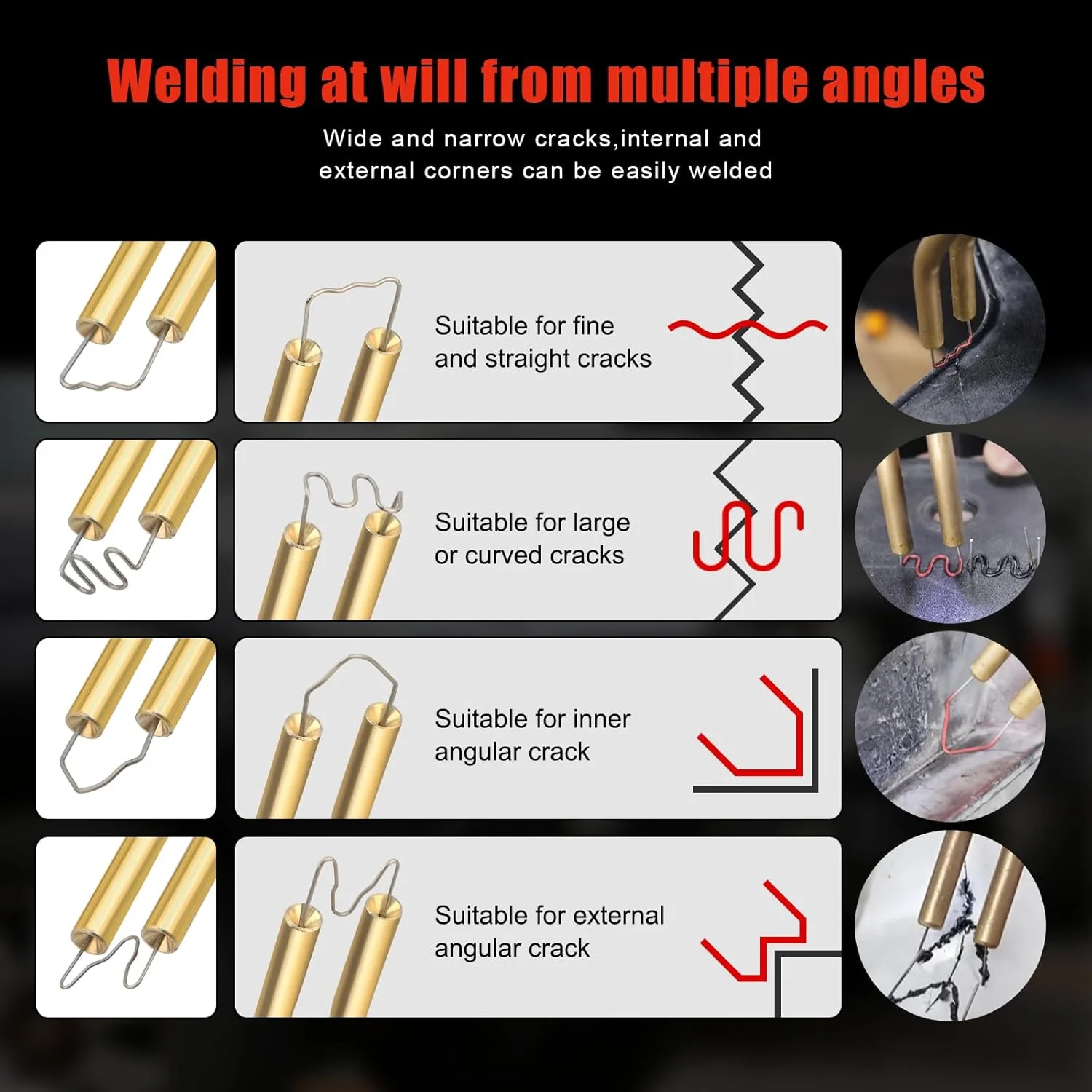 Welding at will from multiple angles

Wide and narrow cracks,internal and external corners can be easily welded

Suitable for fine and straight cracks

Suitable for large or curved cracks

Suitable for inner angular crack

Suitable for external angular crack