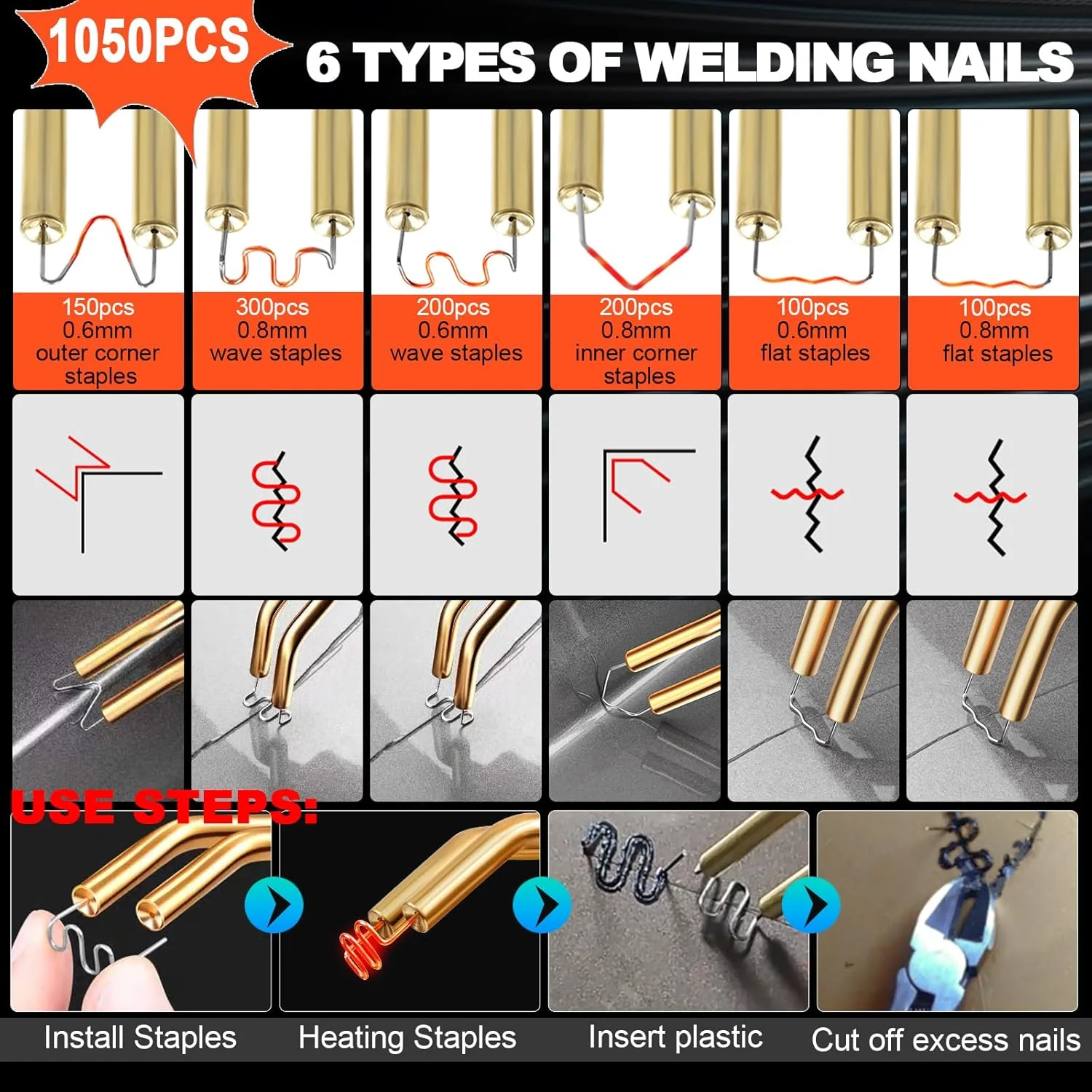 1050PCS

6 TYPES OF WELDING NAILS

150pcs 0.6mm outer corner staples

300pcs 0.8mm wave staples

200pcs 0.6mm wave staples

200pcs 0.8mm inner corner staples

100pcs 0.6mm flat staples

100pcs 0.8mm flat staples

USE STEPS:

Install Staples

Heating Staples

Insert plastic

Cut off excess nails