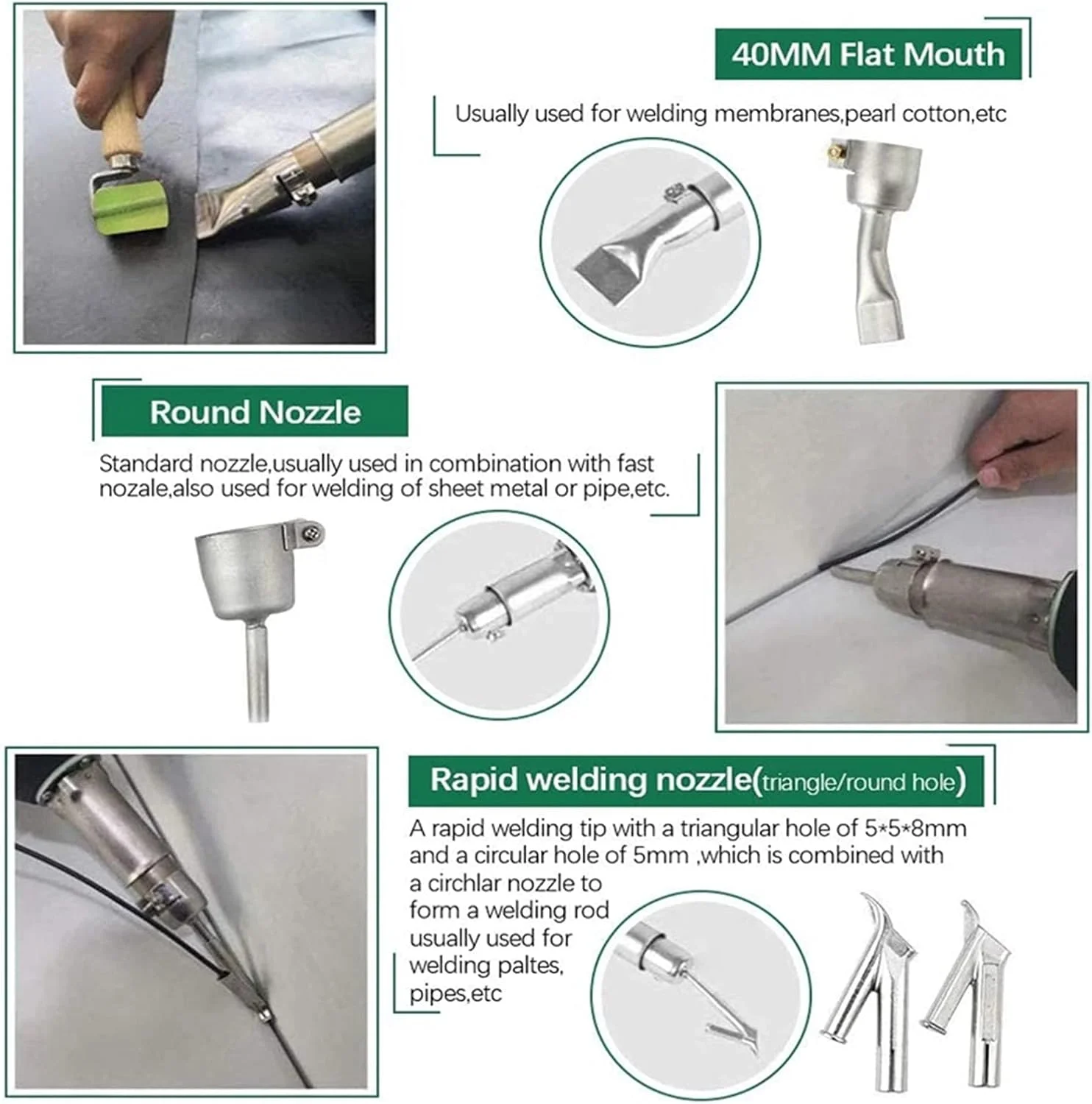 40MM Flat Mouth

Usually used for welding membranes,pearl cotton,etc

Round Nozzle

Standard nozzle,usually used in combination with fast nozale,also used for welding of sheet metal or pipe,etc.

Rapid welding nozzle(triangle/round hole)

A rapid welding tip with a triangular hole of 5*5*8mm and a circular hole of 5mm ,which is combined with a circhlar nozzle to form a welding rod usually used for welding paltes, pipes,etc