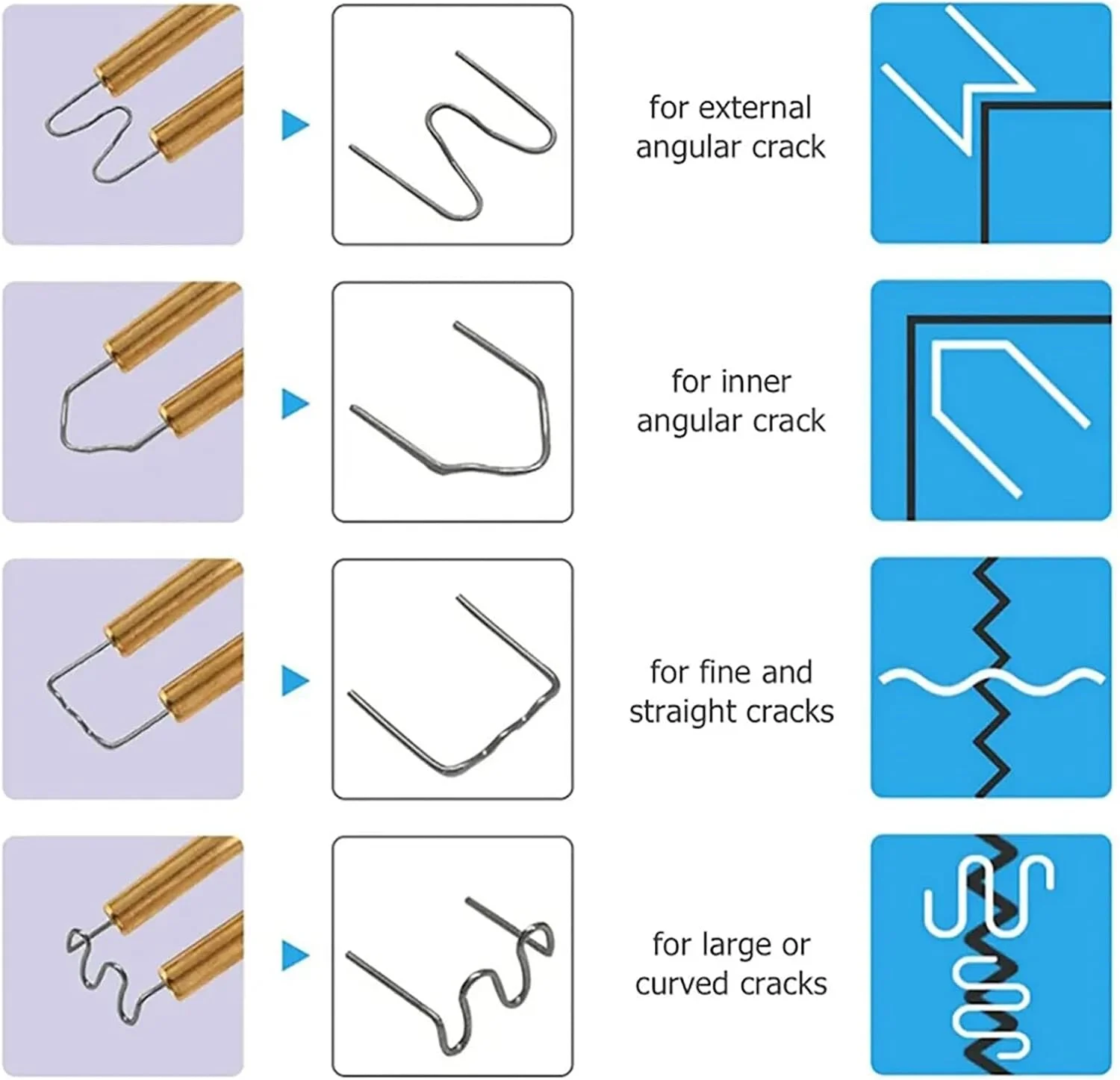 for external angular crack

for inner angular crack

for fine and straight cracks

for large or curved cracks