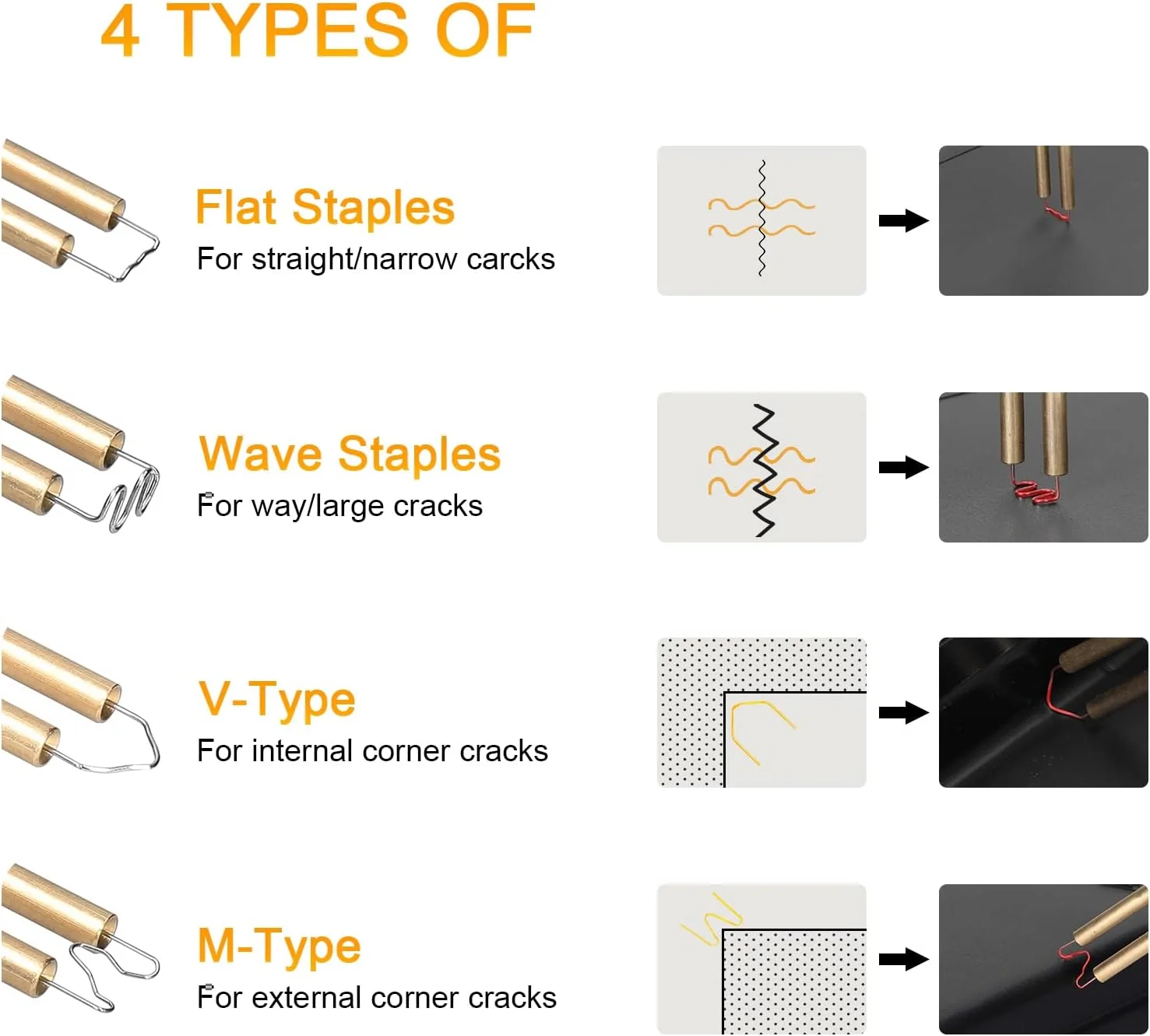 4 TYPES OF

Flat Staples
For straight/narrow carcks

Wave Staples
For way/large cracks

V-Type
For internal corner cracks

M-Type
For external corner cracks