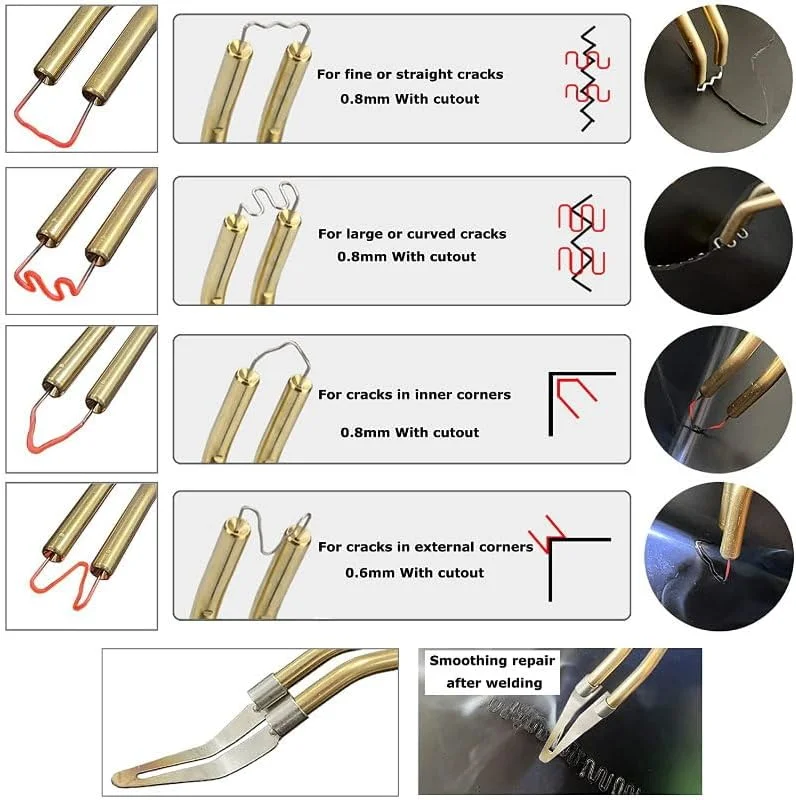 For fine or straight cracks
0.8mm With cutout

For large or curved cracks
0.8mm With cutout

For cracks in inner corners
0.8mm With cutout

For cracks in external corners
0.6mm With cutout

Smoothing repair after welding