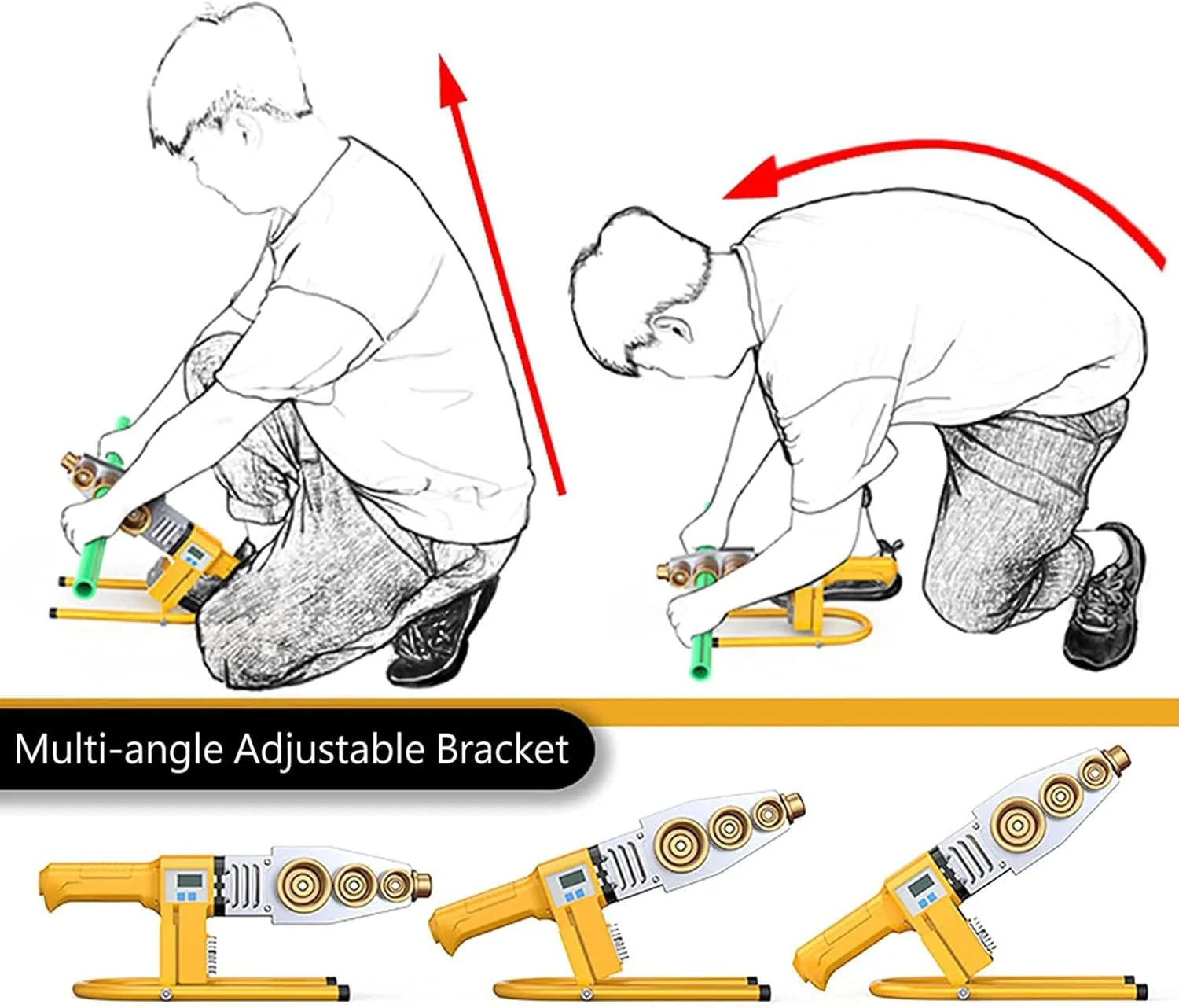 Multi-angle Adjustable Bracket