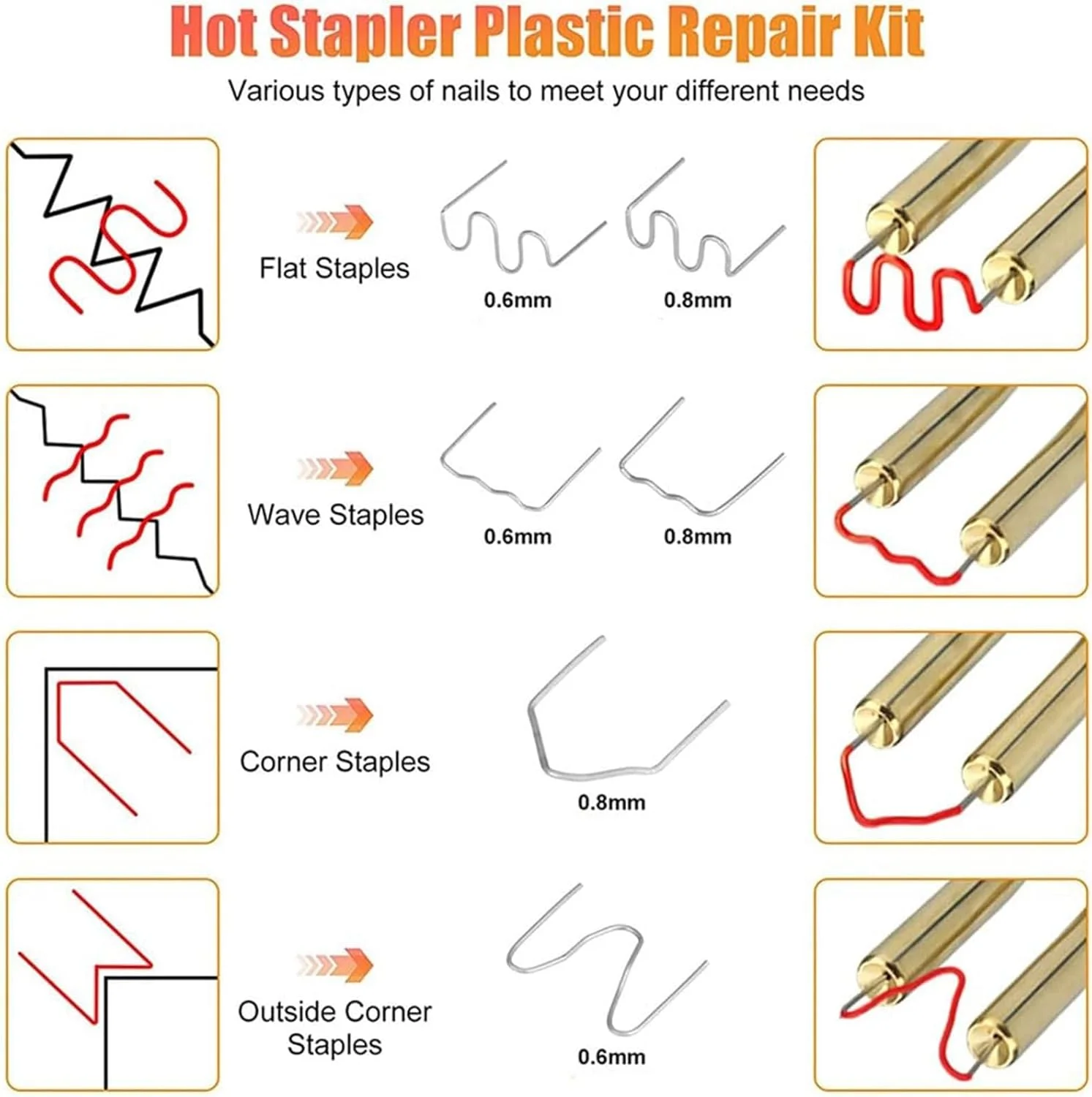 Hot Stapler Plastic Repair Kit

Various types of nails to meet your different needs

Flat Staples

0.6mm

0.8mm

Wave Staples

0.6mm

0.8mm

Corner Staples

0.8mm

Outside Corner Staples

0.6mm