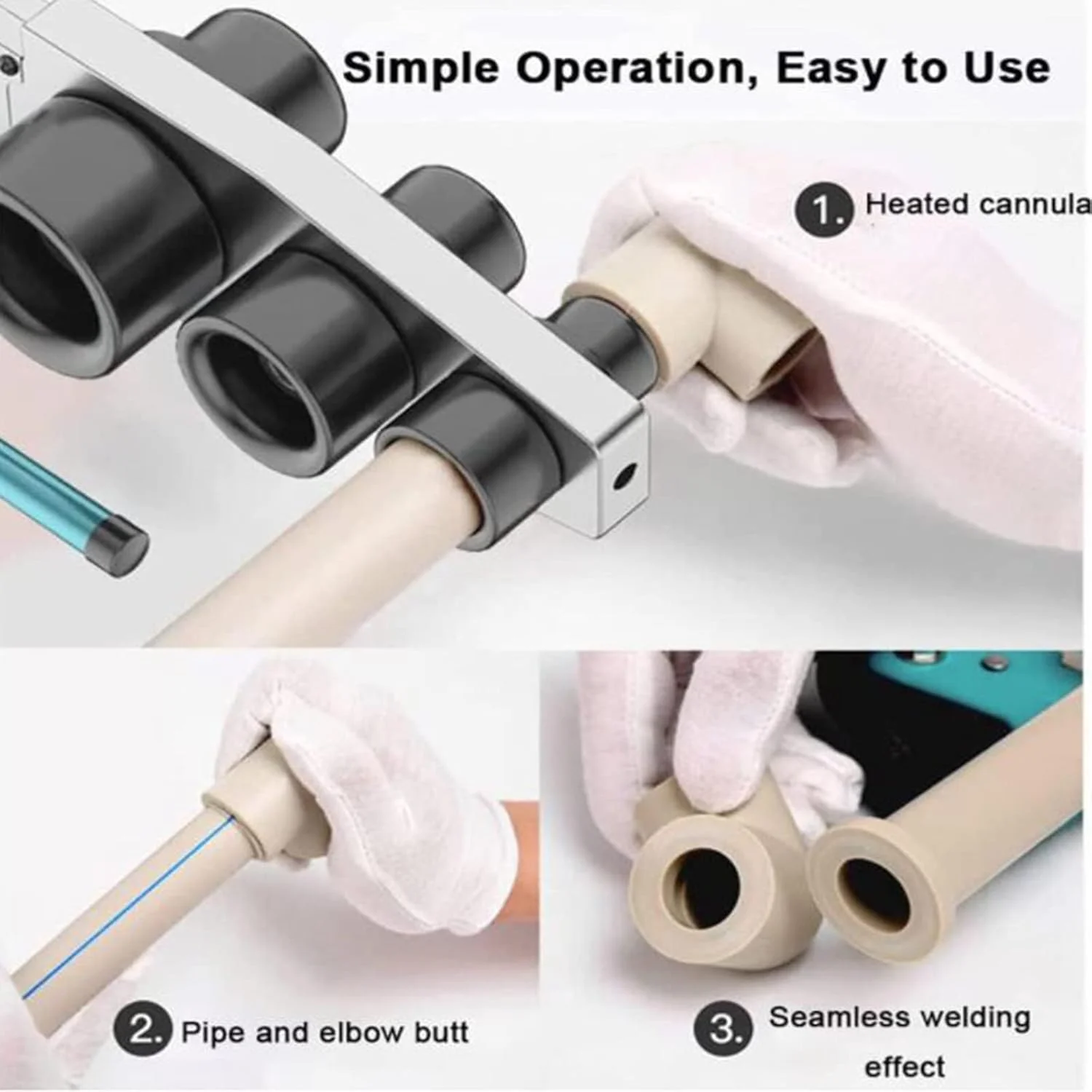 Simple Operation, Easy to Use

1. Heated cannula

2. Pipe and elbow butt

3. Seamless welding effect