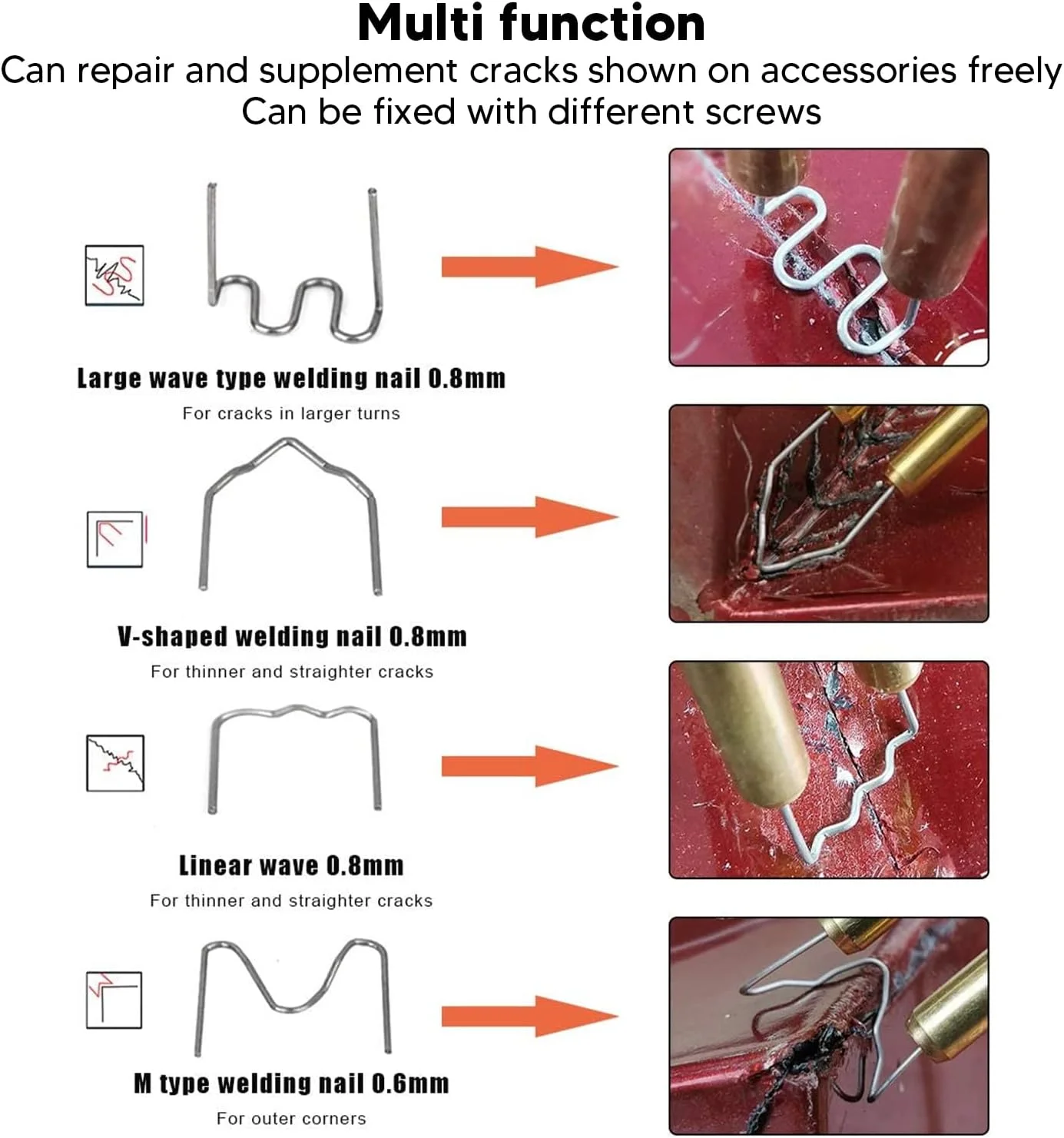 Multi function
Can repair and supplement cracks shown on accessories freely
Can be fixed with different screws

Large wave type welding nail 0.8mm
For cracks in larger turns

V-shaped welding nail 0.8mm
For thinner and straighter cracks

Linear wave 0.8mm
For thinner and straighter cracks

M type welding nail 0.6mm
For outer corners