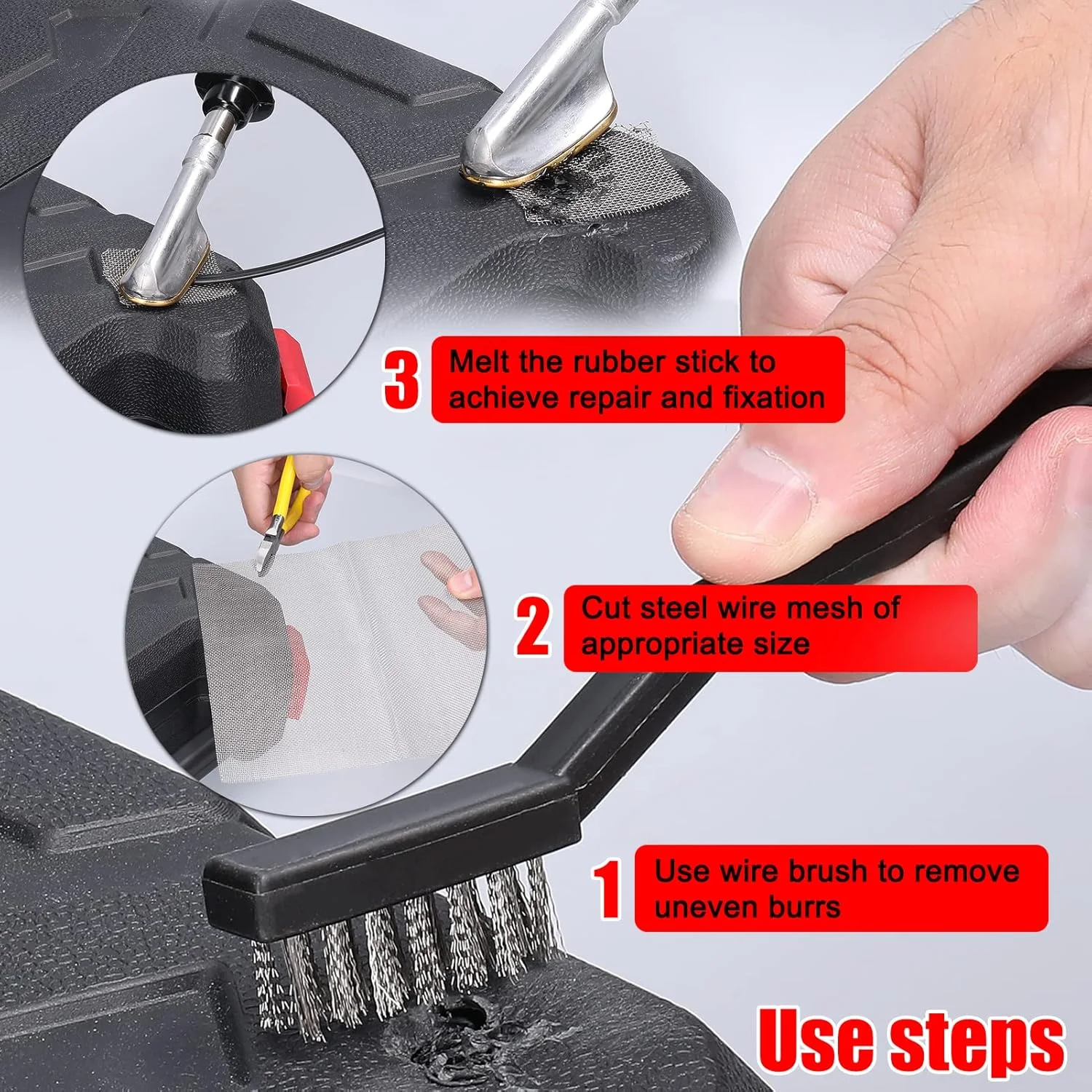 3 Melt the rubber stick to achieve repair and fixation

2 Cut steel wire mesh of appropriate size

1 Use wire brush to remove uneven burrs

Use steps